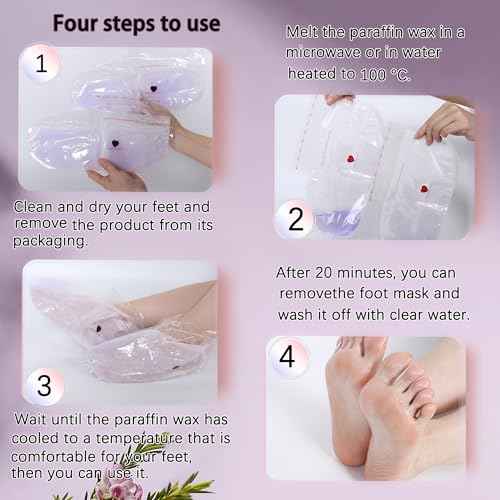 Four steps to use

1

Clean and dry your feet and remove the product from its packaging.

Melt the paraffin wax in a microwave or in water heated to 100 °C.

2

3

Wait until the paraffin wax has cooled to a temperature that is comfortable for your feet, then you can use it.

After 20 minutes, you can removethe foot mask and wash it off with clear water.

4