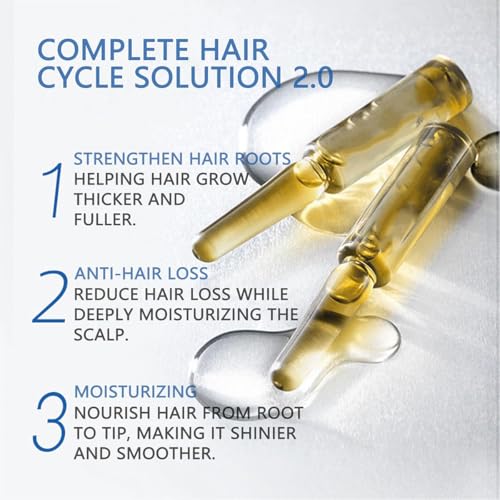 COMPLETE HAIR CYCLE SOLUTION 2.0

1 STRENGTHEN HAIR ROOTS
HELPING HAIR GROW THICKER AND FULLER.

2 ANTI-HAIR LOSS
REDUCE HAIR LOSS WHILE DEEPLY MOISTURIZING THE SCALP.

3 MOISTURIZING
NOURISH HAIR FROM ROOT TO TIP, MAKING IT SHINIER AND SMOOTHER.