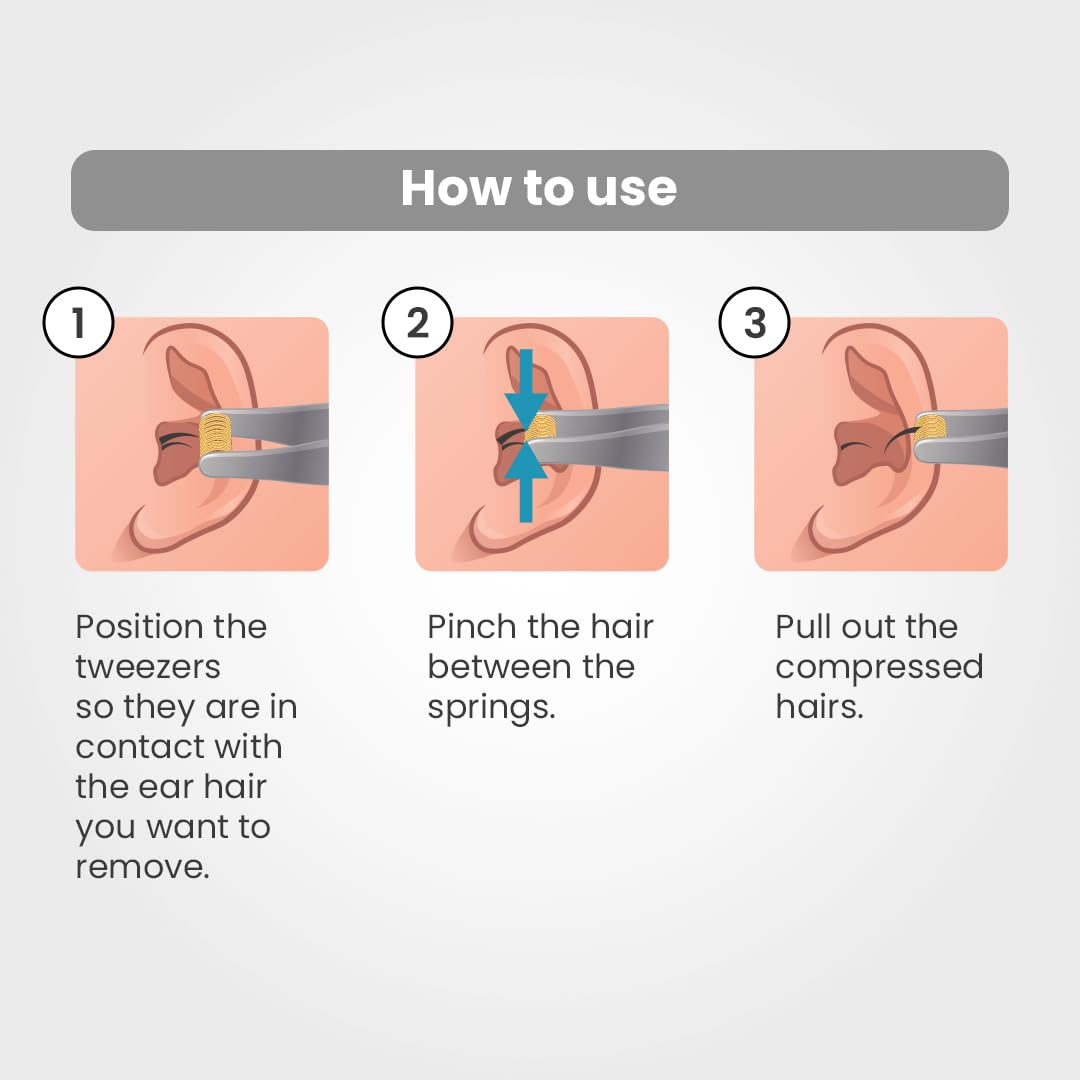 How to use

1

Position the tweezers so they are in contact with the ear hair you want to remove.

2

Pinch the hair between the springs.

3

Pull out the compressed hairs.