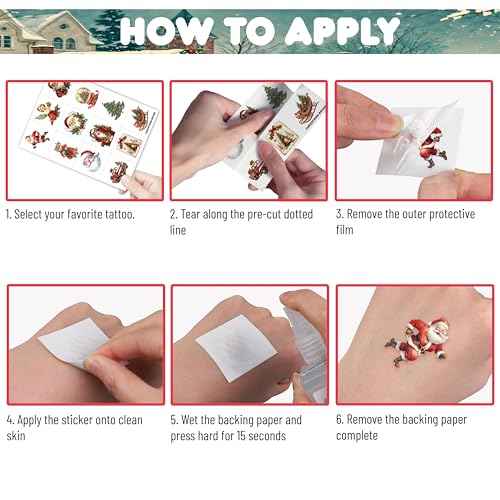 HOW TO APPLY

1. Select your favorite tattoo.

2. Tear along the pre-cut dotted line

3. Remove the outer protective film

4. Apply the sticker onto clean skin

5. Wet the backing paper and press hard for 15 seconds

6. Remove the backing paper complete