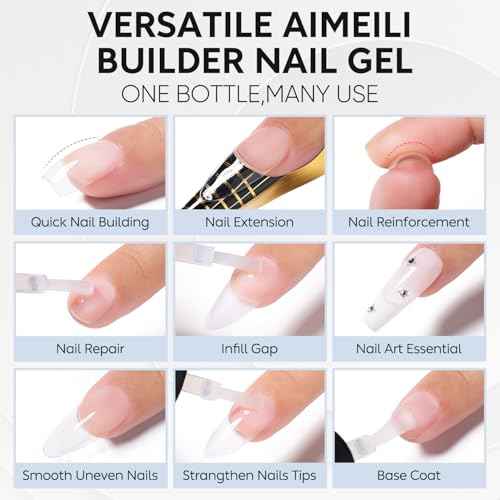 VERSATILE AIMEILI BUILDER NAIL GEL
ONE BOTTLE,MANY USE

Quick Nail Building

Nail Extension

Nail Reinforcement

Nail Repair

Infill Gap

Nail Art Essential

Smooth Uneven Nails

Strangthen Nails Tips

Base Coat