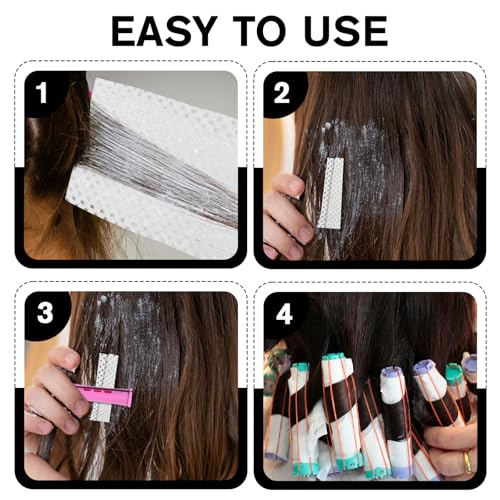 EASY TO USE

1

2

3

4