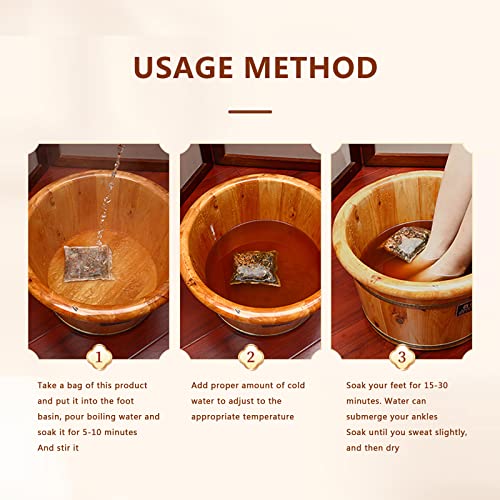 USAGE METHOD

1

Take a bag of this product and put it into the foot basin, pour boiling water and soak it for 5-10 minutes
And stir it

2

Add proper amount of cold water to adjust to the appropriate temperature

3

Soak your feet for 15-30 minutes. Water can submerge your ankles
Soak until you sweat slightly, and then dry