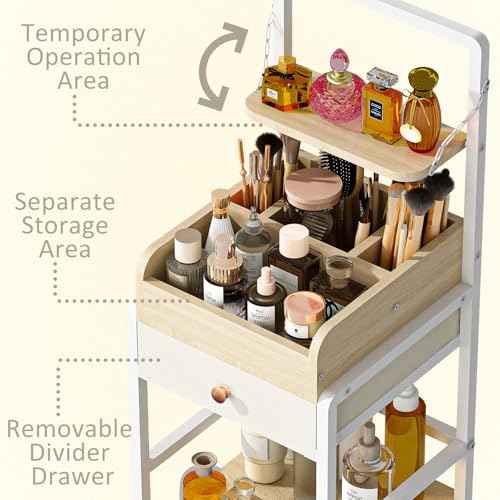 Temporary Operation Area

Separate Storage Area

Removable Divider Drawer