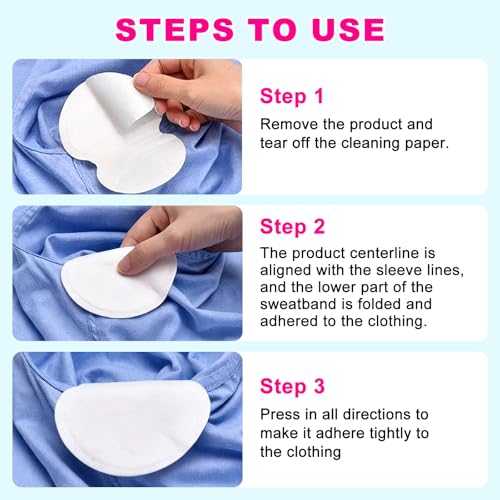 STEPS TO USE

Step 1

Remove the product and tear off the cleaning paper.

Step 2

The product centerline is aligned with the sleeve lines, and the lower part of the sweatband is folded and adhered to the clothing.

Step 3

Press in all directions to make it adhere tightly to the clothing