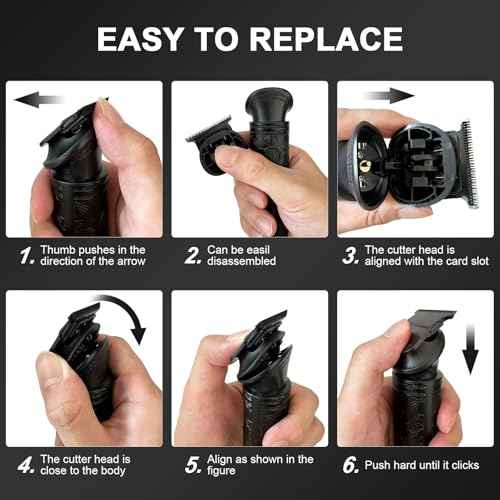 EASY TO REPLACE

1. Thumb pushes in the direction of the arrow

2. Can be easil disassembled

3. The cutter head is aligned with the card slot

4. The cutter head is close to the body

5. Align as shown in the figure

6. Push hard until it clicks