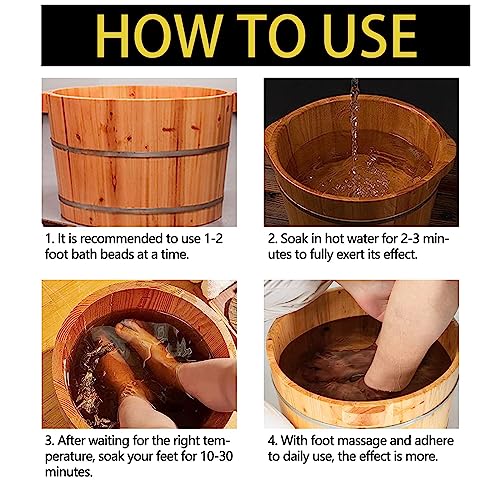 HOW TO USE

1. It is recommended to use 1-2 foot bath beads at a time.

2. Soak in hot water for 2-3 minutes to fully exert its effect.

3. After waiting for the right temperature, soak your feet for 10-30 minutes.

4. With foot massage and adhere to daily use, the effect is more.