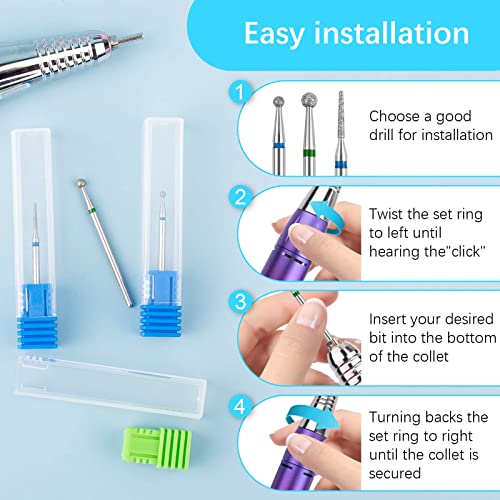 Easy installation

1

Choose a good drill for installation

2

Twist the set ring to left until hearing the"click"

3

Insert your desired bit into the bottom of the collet

4

Turning backs the set ring to right until the collet is secured