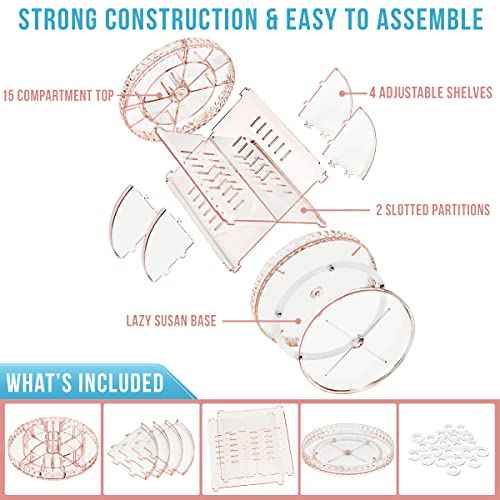 STRONG CONSTRUCTION & EASY TO ASSEMBLE

15 COMPARTMENT TOP

4 ADJUSTABLE SHELVES

2 SLOTTED PARTITIONS

LAZY SUSAN BASE

WHAT'S INCLUDED