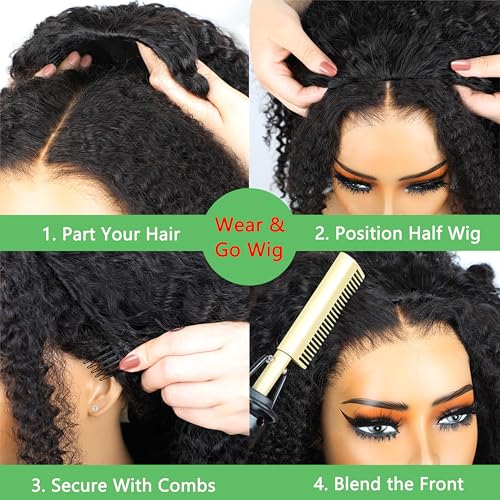 1. Part Your Hair

Wear & Go Wig

2. Position Half Wig

3. Secure With Combs

4. Blend the Front