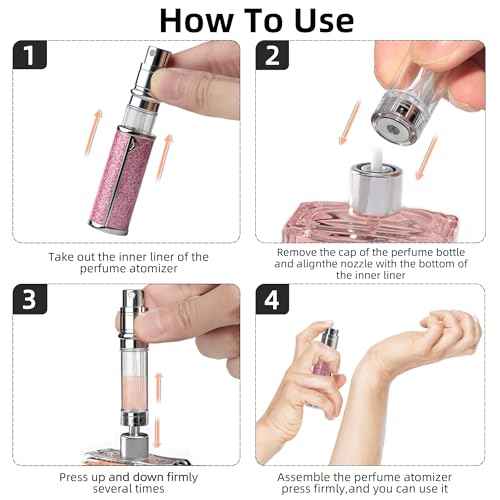 How To Use

1

Take out the inner liner of the perfume atomizer

2

Remove the cap of the perfume bottle and alignthe nozzle with the bottom of the inner liner

3

Press up and down firmly several times

4

Assemble the perfume atomizer press firmly,and you can use it