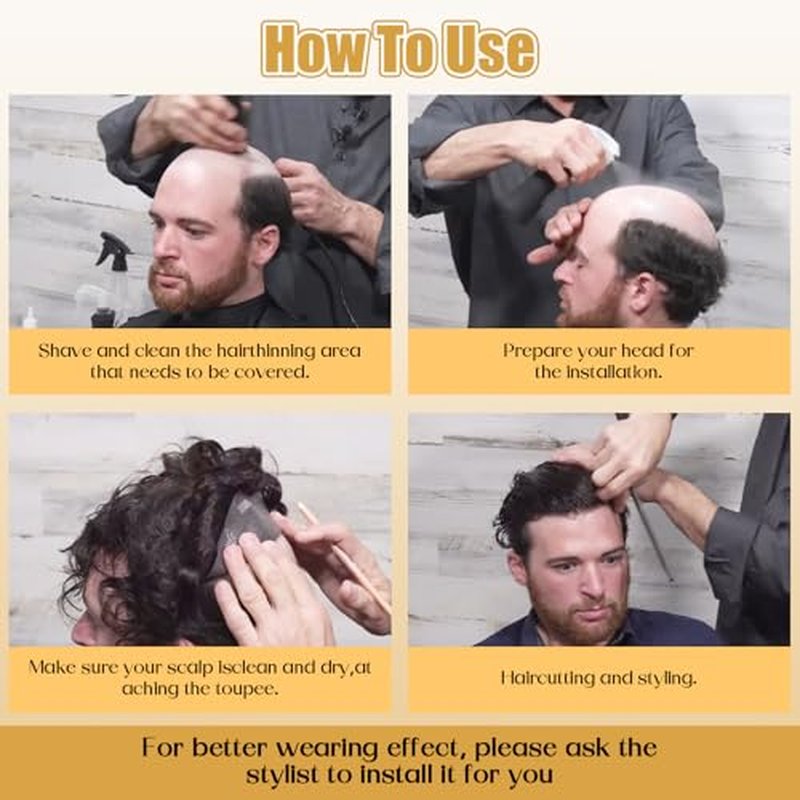 How To Use

Shave and clean the hairthinning area that needs to be covered.

Prepare your head for the installation.

Make sure your scalp isclean and dry,at aching the toupee.

Haircutting and styling.

For better wearing effect, please ask the stylist to install it for you