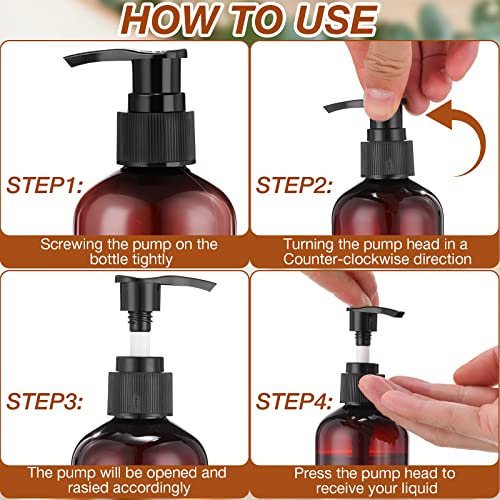 HOW TO USE

STEP1:

Screwing the pump on the bottle tightly

STEP2:

Turning the pump head in a Counter-clockwise direction

STEP3:

The pump will be opened and rasied accordingly

STEP4:

Press the pump head to receive your liquid