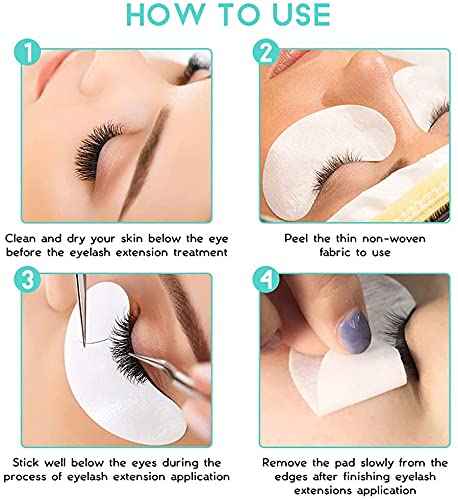 HOW TO USE

1

Clean and dry your skin below the eye before the eyelash extension treatment

2

Peel the thin non-woven fabric to use

3

Stick well below the eyes during the process of eyelash extension application

4

Remove the pad slowly from the edges after finishing eyelash extensions application