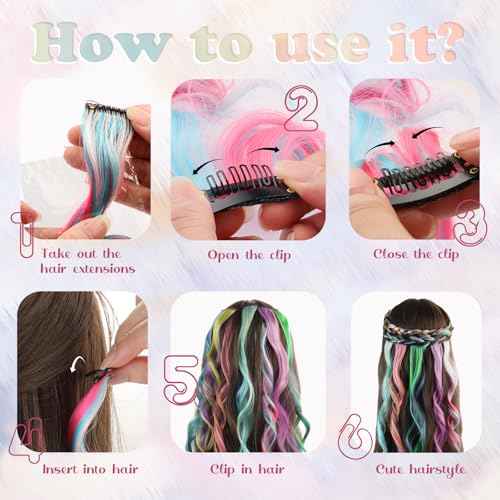 How to use it?

1
Take out the hair extensions

2
Open the clip

3
Close the clip

4
Insert into hair

5
Clip in hair

6
Cute hairstyle