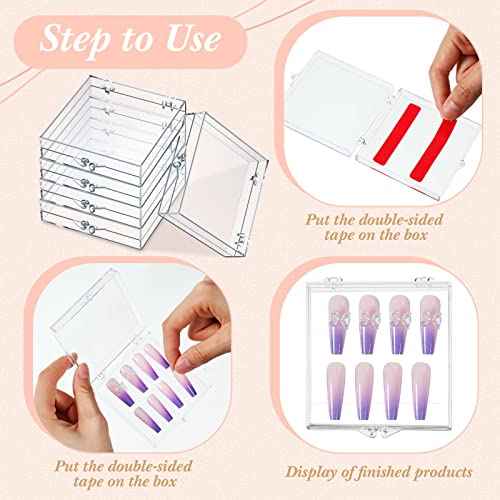 Step to Use

Put the double-sided tape on the box

Put the double-sided tape on the box

Display of finished products