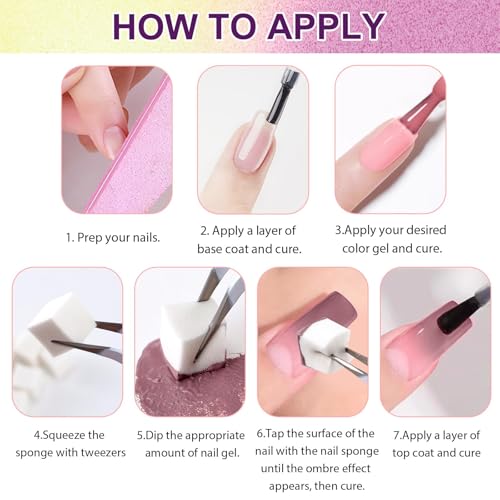 HOW TO APPLY

1. Prep your nails.

2. Apply a layer of base coat and cure.

3.Apply your desired color gel and cure.

4.Squeeze the sponge with tweezers

5.Dip the appropriate amount of nail gel.

6.Tap the surface of the nail with the nail sponge until the ombre effect appears, then cure.

7.Apply a layer of top coat and cure