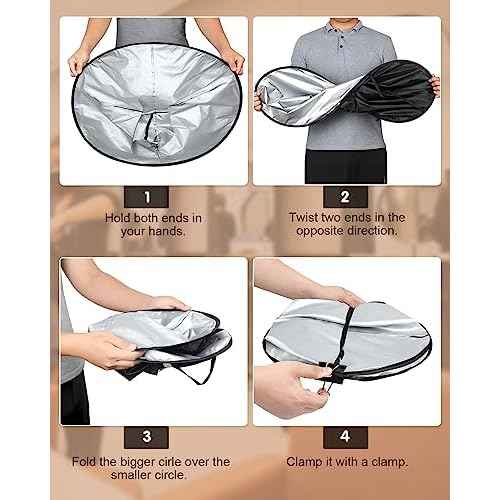 1

Hold both ends in your hands.

2

Twist two ends in the opposite direction.

3

Fold the bigger cirle over the smaller circle.

4

Clamp it with a clamp.