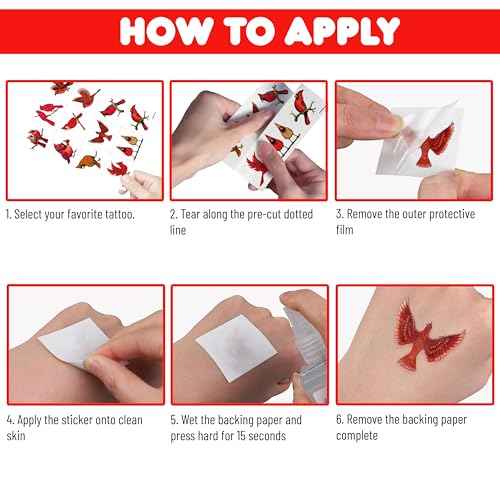 HOW TO APPLY

1. Select your favorite tattoo.

2. Tear along the pre-cut dotted line

3. Remove the outer protective film

4. Apply the sticker onto clean skin

5. Wet the backing paper and press hard for 15 seconds

6. Remove the backing paper complete