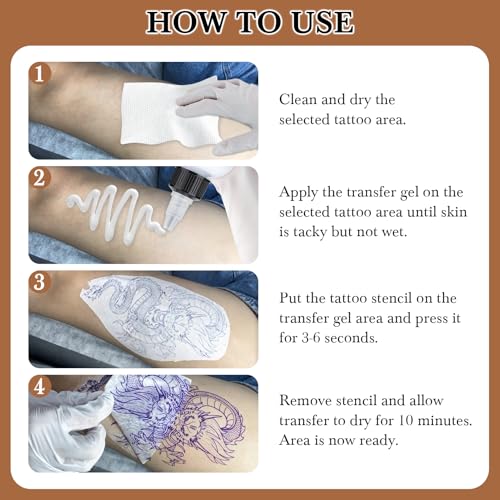 HOW TO USE

1

Clean and dry the selected tattoo area.

2

Apply the transfer gel on the selected tattoo area until skin is tacky but not wet.

3

Put the tattoo stencil on the transfer gel area and press it for 3-6 seconds.

4

Remove stencil and allow transfer to dry for 10 minutes. Area is now ready.