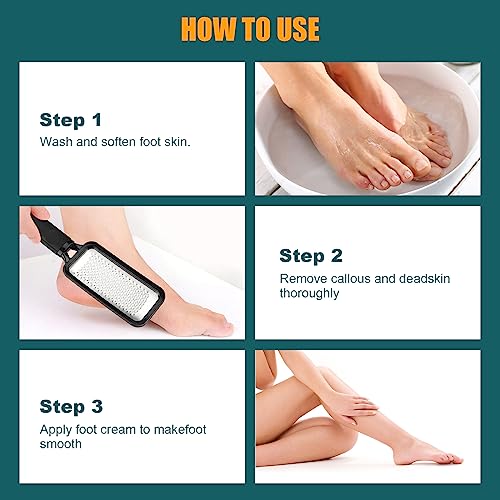 HOW TO USE

Step 1
Wash and soften foot skin.

Step 2
Remove callous and deadskin thoroughly

Step 3
Apply foot cream to makefoot smooth