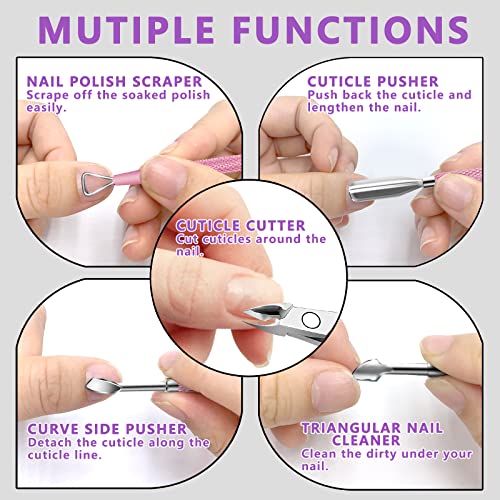 MUTIPLE FUNCTIONS

NAIL POLISH SCRAPER
Scrape off the soaked polish easily.

CUTICLE PUSHER
Push back the cuticle and lengthen the nail.

CUTICLE CUTTER
Cut cuticles around the nail.

CURVE SIDE PUSHER
Detach the cuticle along the cuticle line.

TRIANGULAR NAIL CLEANER
Clean the dirty under your nail.