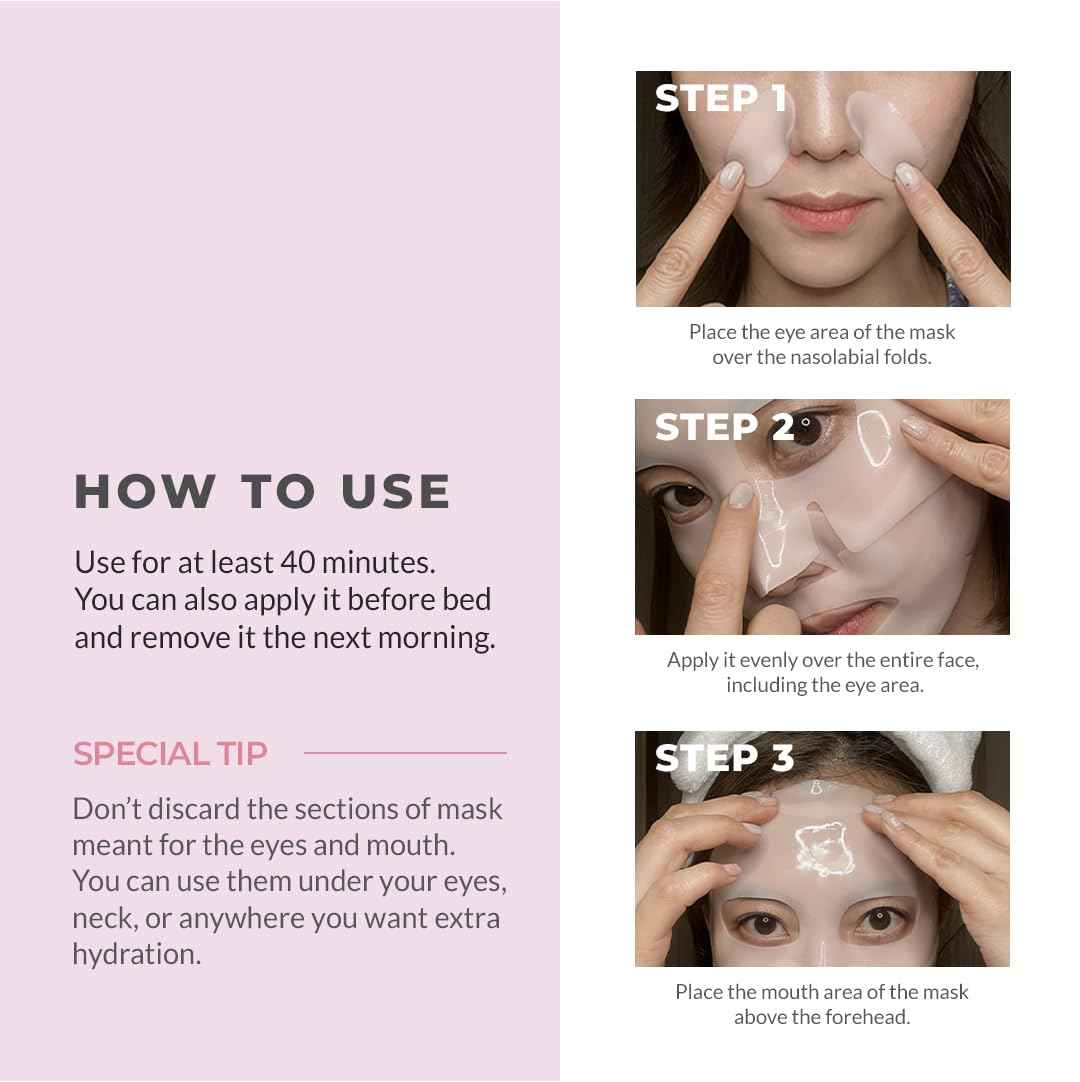 HOW TO USE

Use for at least 40 minutes. You can also apply it before bed and remove it the next morning.

SPECIAL TIP

Don't discard the sections of mask meant for the eyes and mouth. You can use them under your eyes, neck, or anywhere you want extra hydration.

STEP 1

Place the eye area of the mask over the nasolabial folds.

STEP 2

Apply it evenly over the entire face, including the eye area.

STEP 3

Place the mouth area of the mask above the forehead.