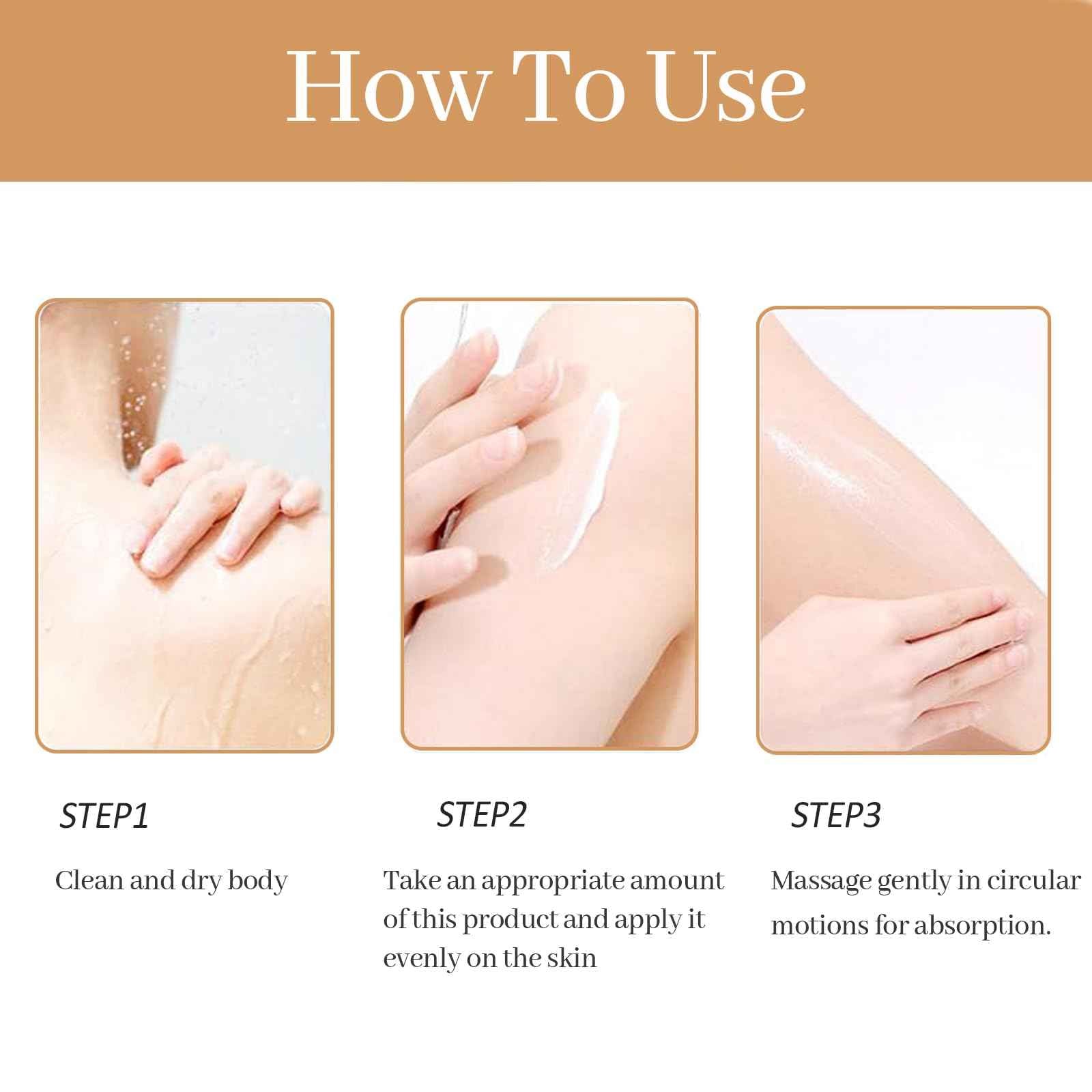 How To Use

STEP1

Clean and dry body

STEP2

Take an appropriate amount of this product and apply it evenly on the skin

STEP3

Massage gently in circular motions for absorption.