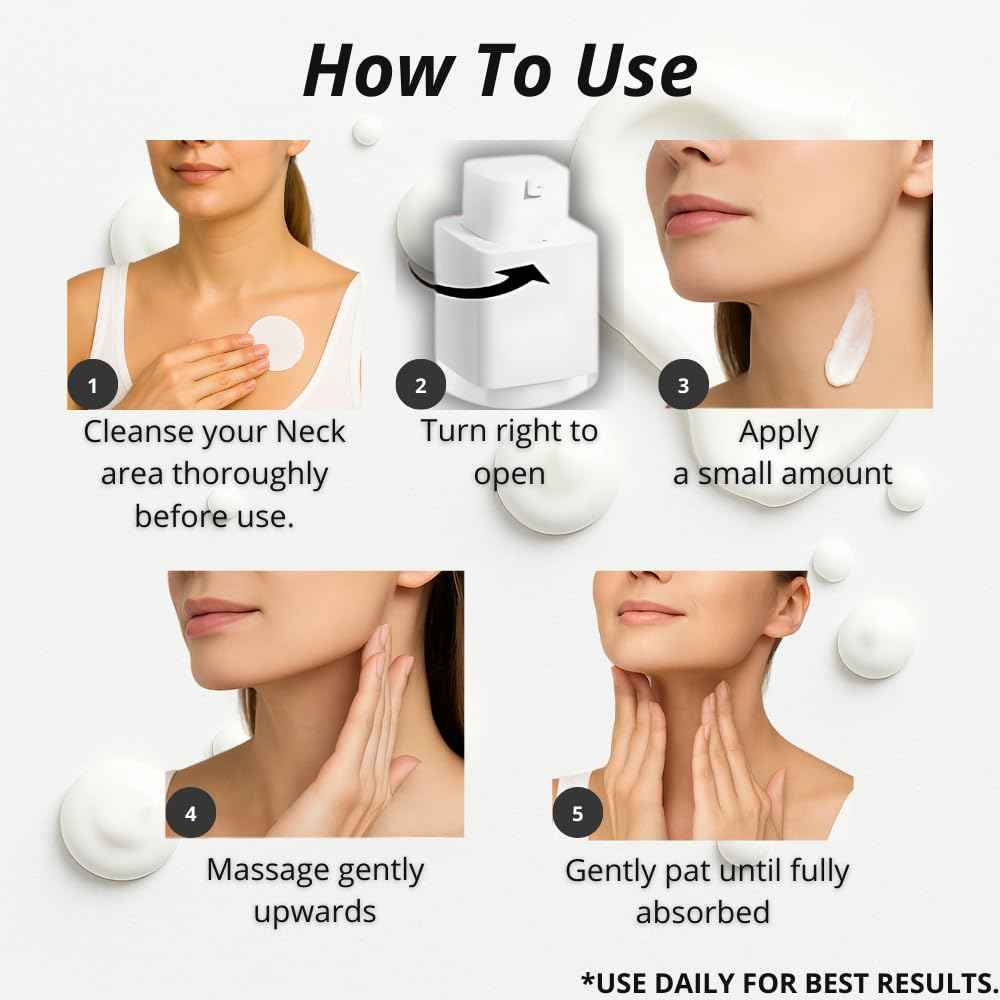 How To Use

1
Cleanse your Neck area thoroughly before use.

2
Turn right to open

3
Apply a small amount

4
Massage gently upwards

5
Gently pat until fully absorbed

*USE DAILY FOR BEST RESULTS.