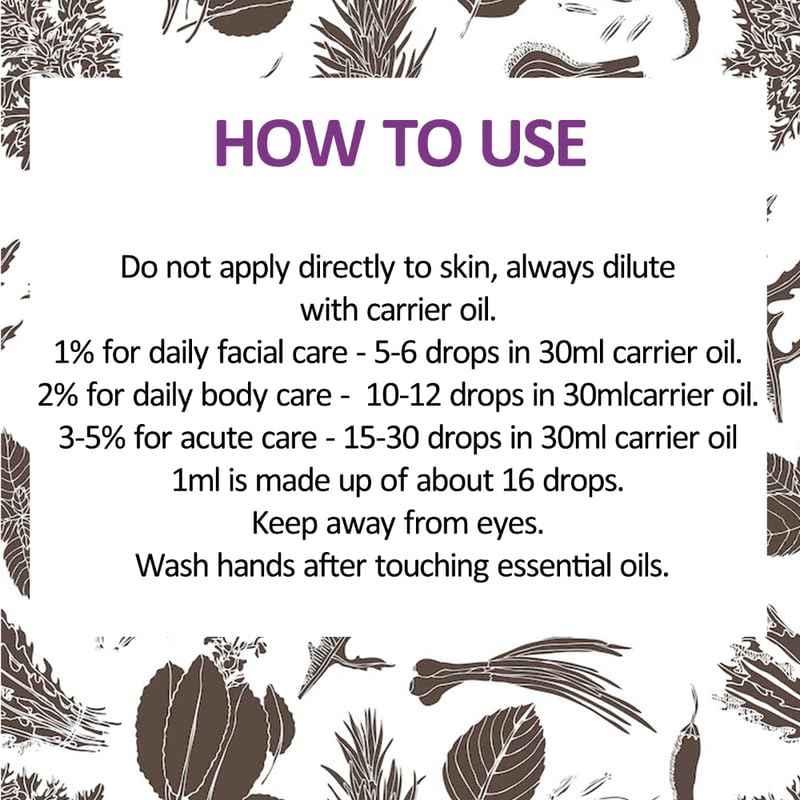 HOW TO USE

Do not apply directly to skin, always dilute with carrier oil.
1% for daily facial care - 5-6 drops in 30ml carrier oil.
2% for daily body care - 10-12 drops in 30mlcarrier oil.
3-5% for acute care - 15-30 drops in 30ml carrier oil
1ml is made up of about 16 drops.
Keep away from eyes.
Wash hands after touching essential oils.