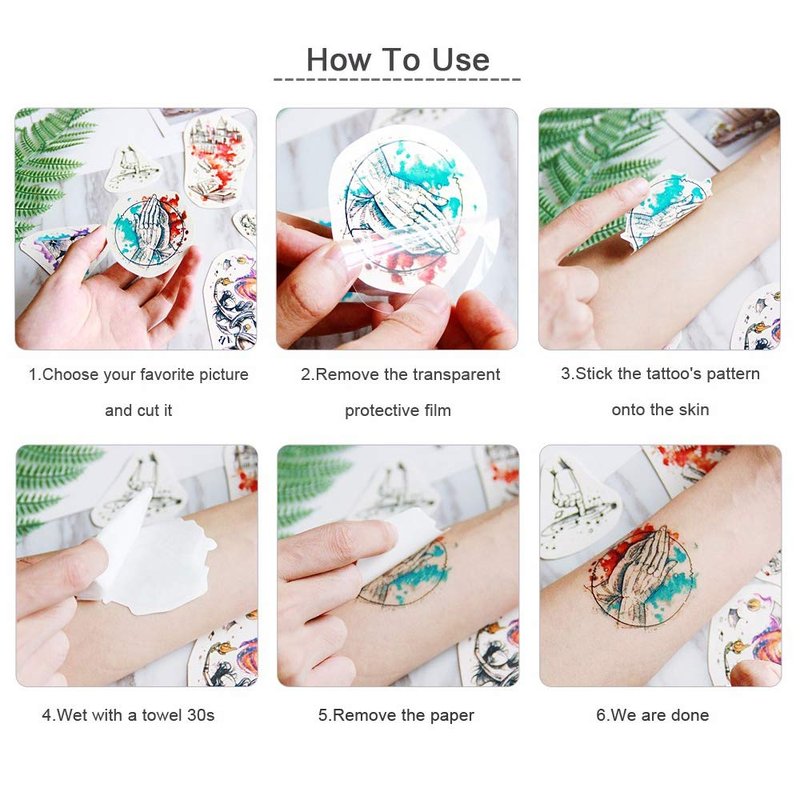 How To Use

1.Choose your favorite picture and cut it

2.Remove the transparent protective film

3.Stick the tattoo's pattern onto the skin

4.Wet with a towel 30s

5.Remove the paper

6.We are done