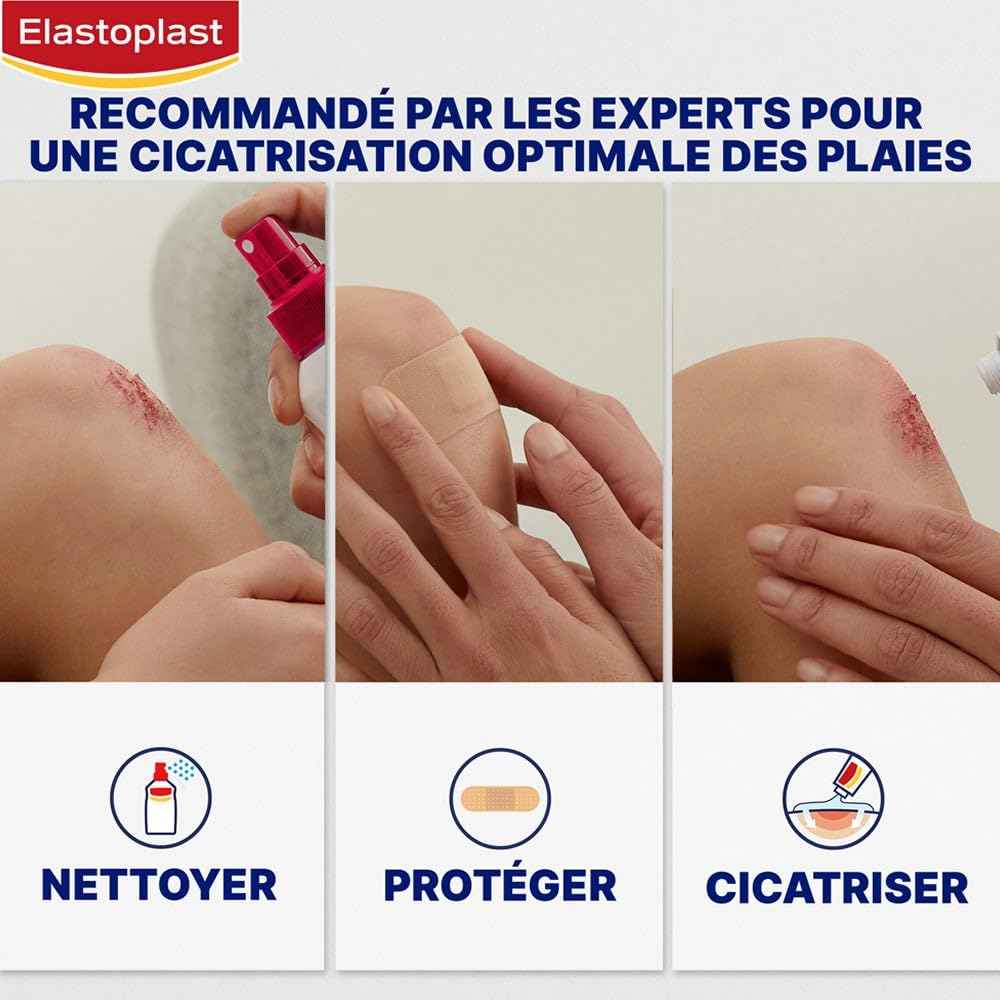 Elastoplast

RECOMMANDÉ PAR LES EXPERTS POUR UNE CICATRISATION OPTIMALE DES PLAIES

NETTOYER

PROTÉGER

CICATRISER