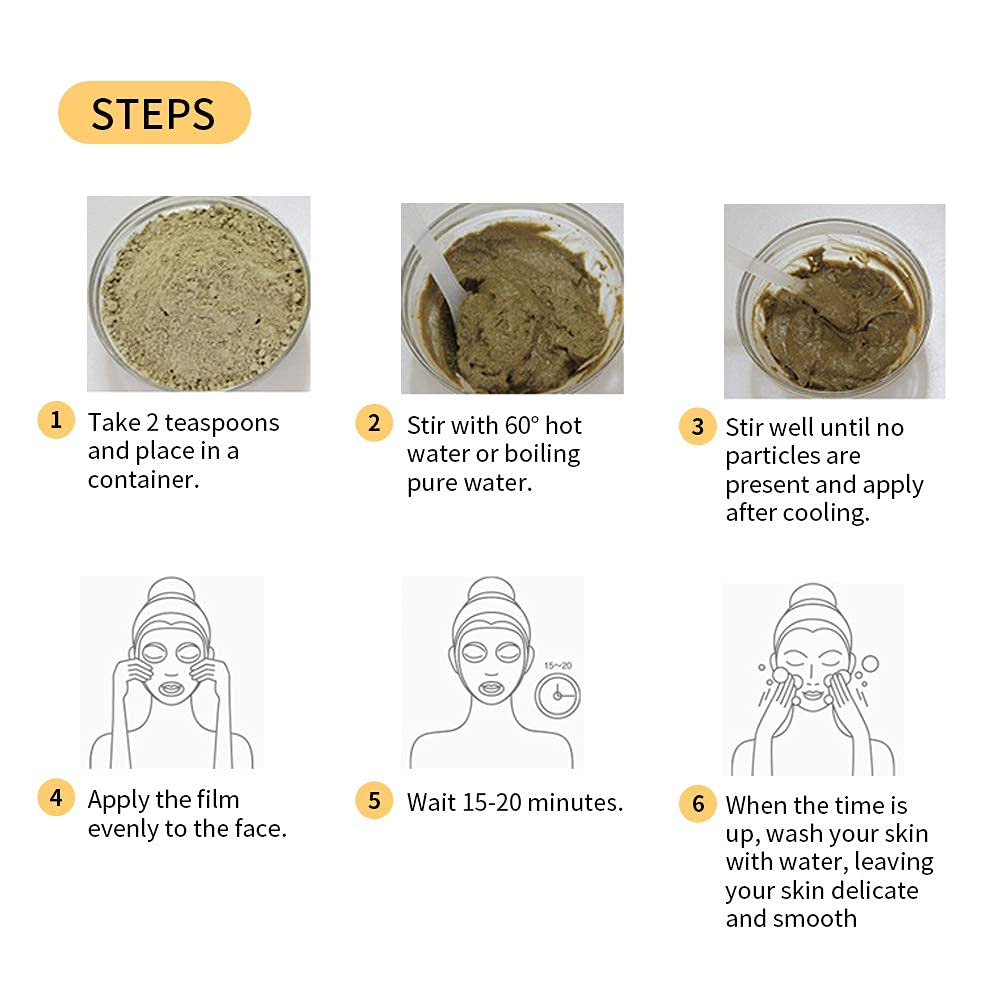 STEPS

1 Take 2 teaspoons and place in a container.

2 Stir with 60° hot water or boiling pure water.

3 Stir well until no particles are present and apply after cooling.

4 Apply the film evenly to the face.

15~20

5 Wait 15-20 minutes.

6 When the time is up, wash your skin with water, leaving your skin delicate and smooth