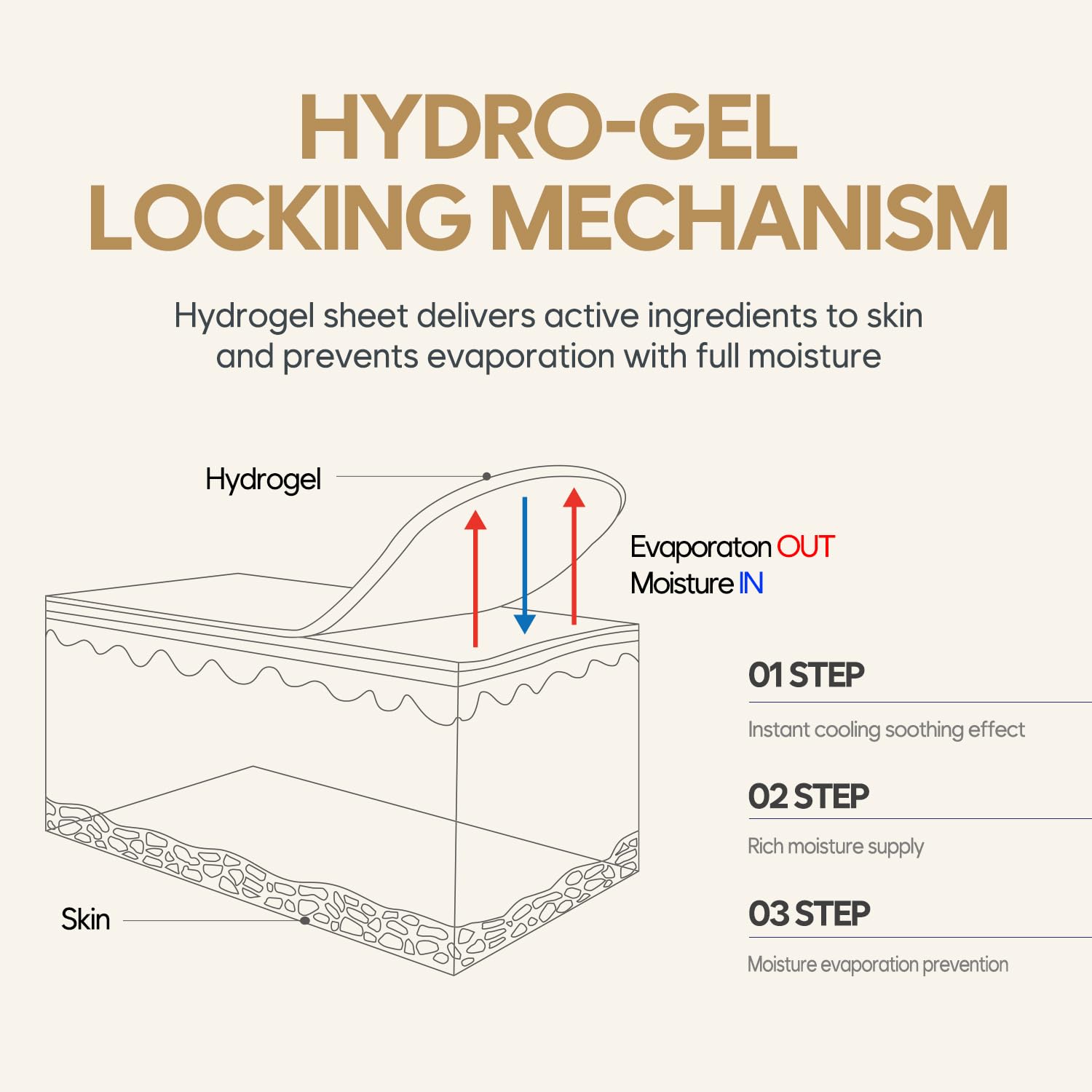 HYDRO-GEL LOCKING MECHANISM

Hydrogel sheet delivers active ingredients to skin and prevents evaporation with full moisture

Hydrogel

Evaporaton OUT
Moisture IN

Skin

01 STEP
Instant cooling soothing effect

02 STEP
Rich moisture supply

03 STEP
Moisture evaporation prevention