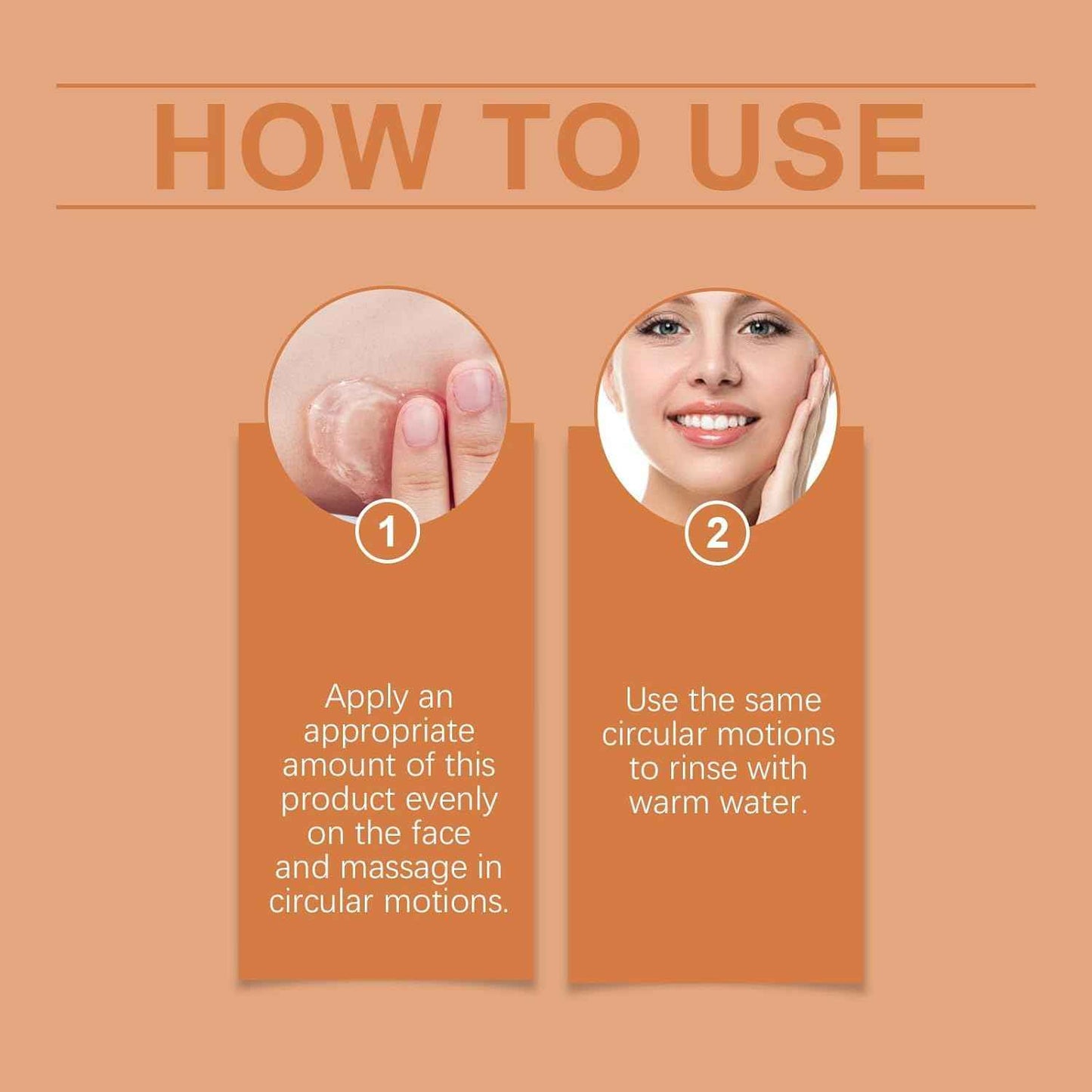 HOW TO USE

1

Apply an appropriate amount of this product evenly on the face and massage in circular motions.

2

Use the same circular motions to rinse with warm water.