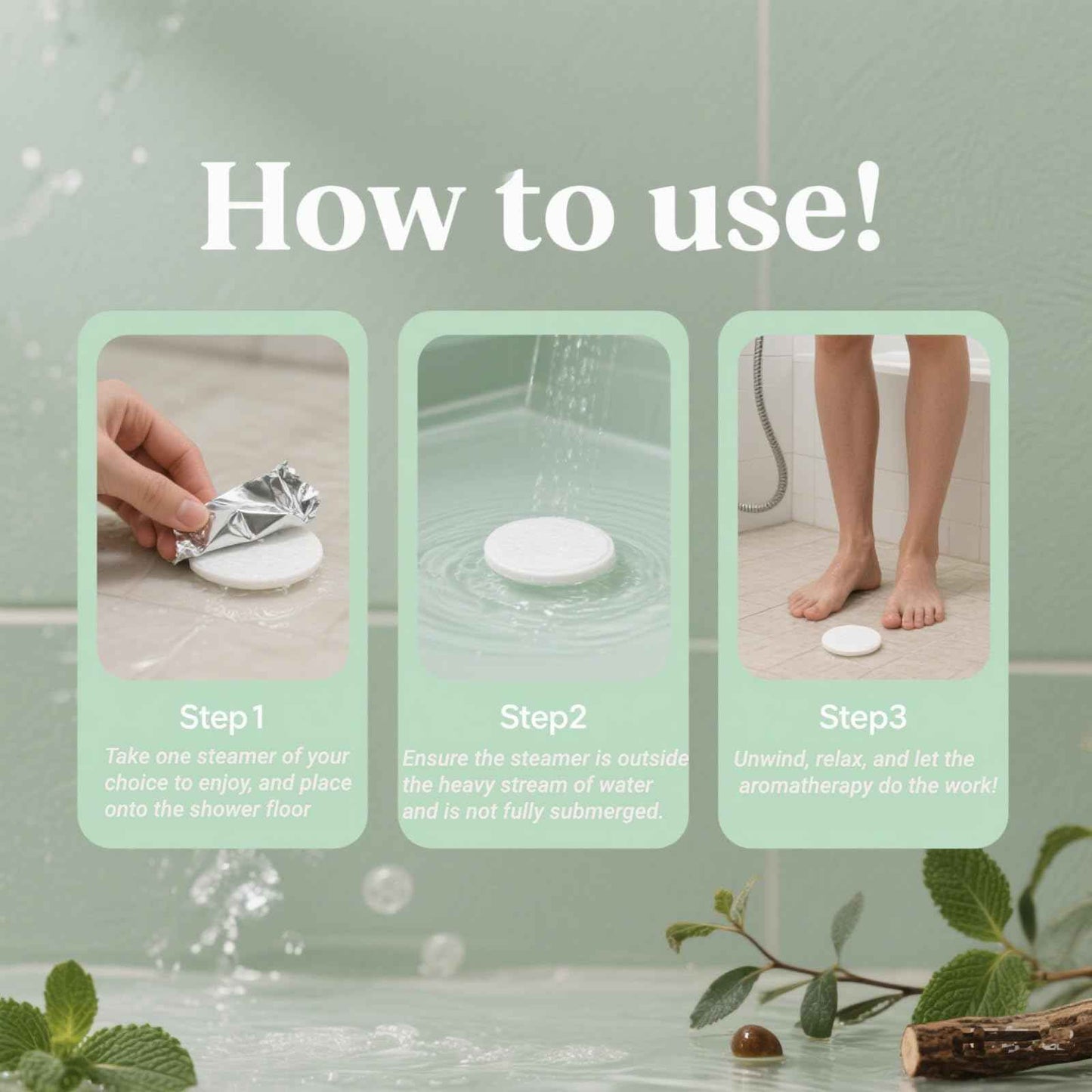 How to use!

Step1
Take one steamer of your choice to enjoy, and place onto the shower floor

Step2
Ensure the steamer is outside the heavy stream of water and is not fully submerged.

Step3
Unwind, relax, and let the aromatherapy do the work!