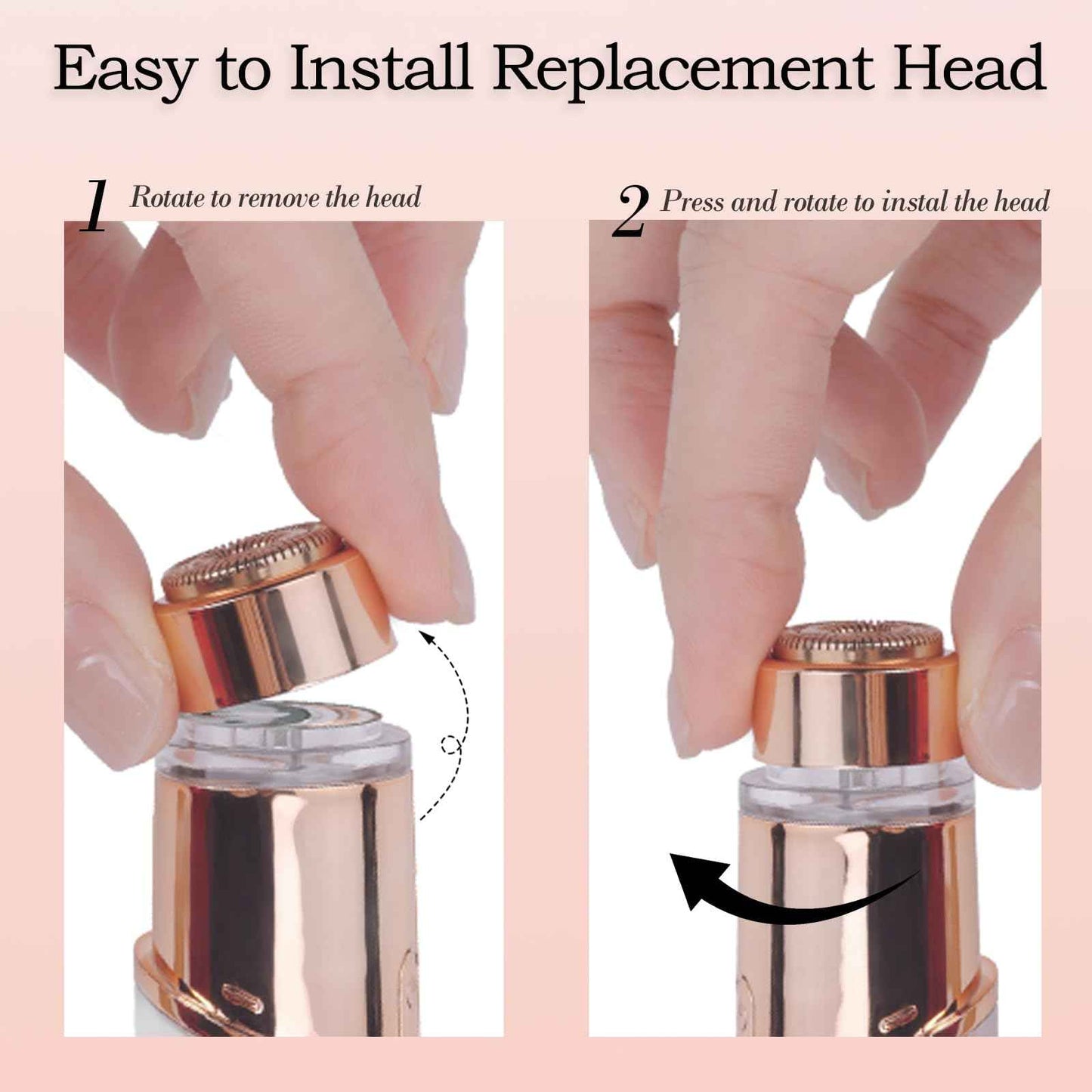 Easy to Install Replacement Head

1 Rotate to remove the head

2 Press and rotate to instal the head