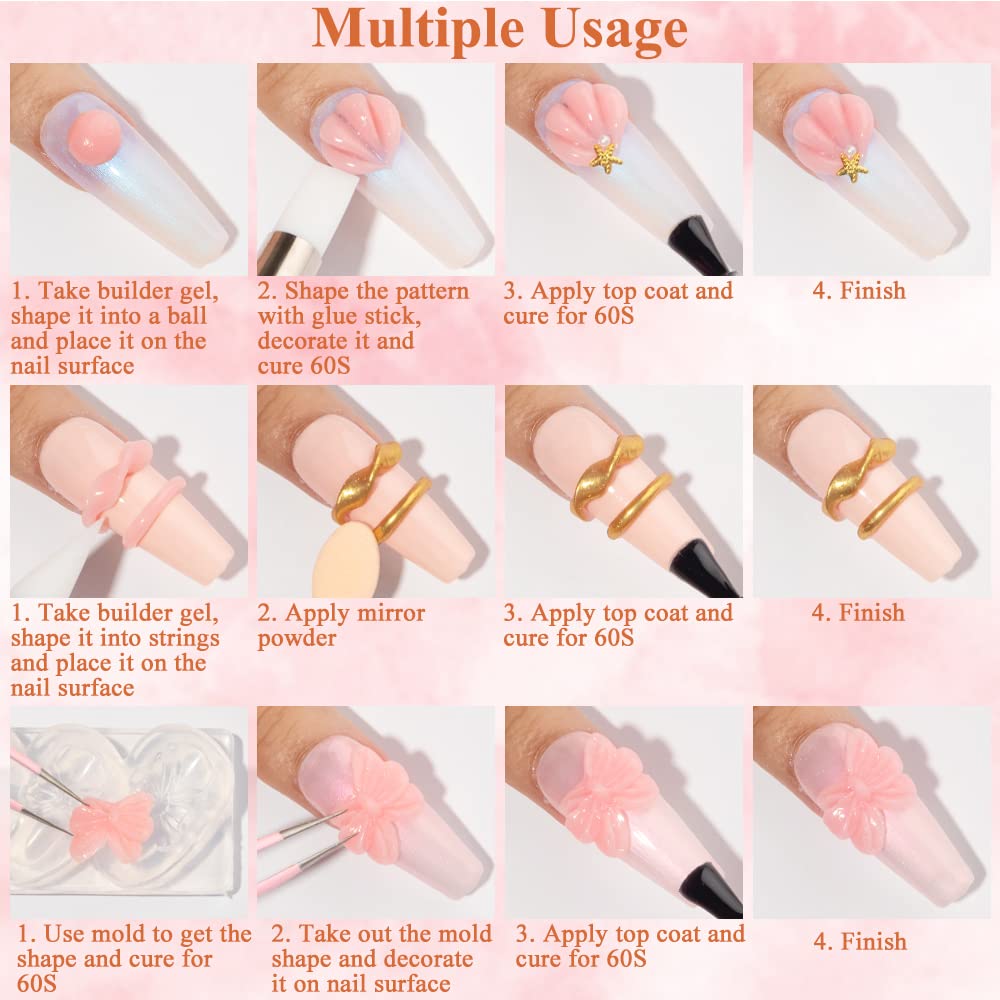 Multiple Usage

1. Take builder gel, shape it into a ball and place it on the nail surface

2. Shape the pattern with glue stick, decorate it and cure 60S

3. Apply top coat and cure for 60S

4. Finish

1. Take builder gel, shape it into strings and place it on the nail surface

2. Apply mirror powder

3. Apply top coat and cure for 60S

4. Finish

1. Use mold to get the shape and cure for 60S

2. Take out the mold shape and decorate it on nail surface

3. Apply top coat and cure for 60S

4. Finish