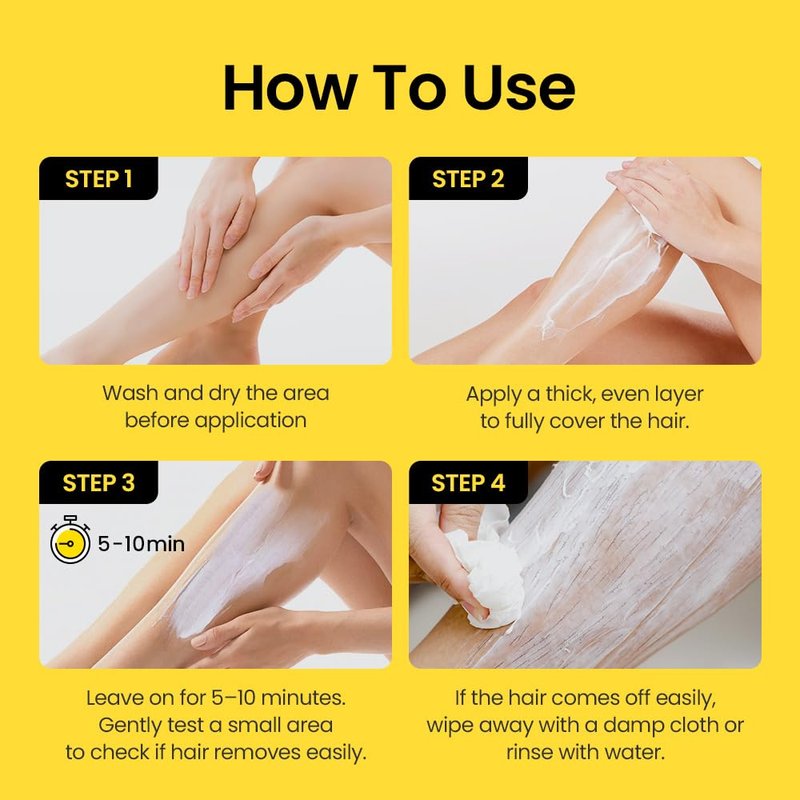 How To Use

STEP 1

Wash and dry the area before application

STEP 2

Apply a thick, even layer to fully cover the hair.

STEP 3

5-10min

Leave on for 5–10 minutes. Gently test a small area to check if hair removes easily.

STEP 4

If the hair comes off easily, wipe away with a damp cloth or rinse with water.