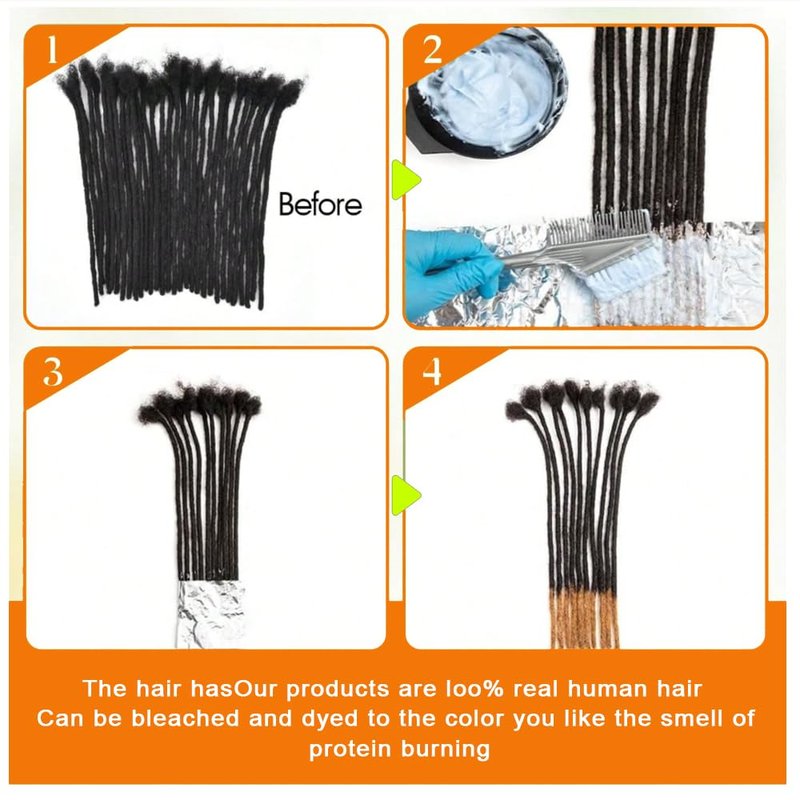 1

Before

2

3

4

The hair hasOur products are loo% real human hair
Can be bleached and dyed to the color you like the smell of protein burning