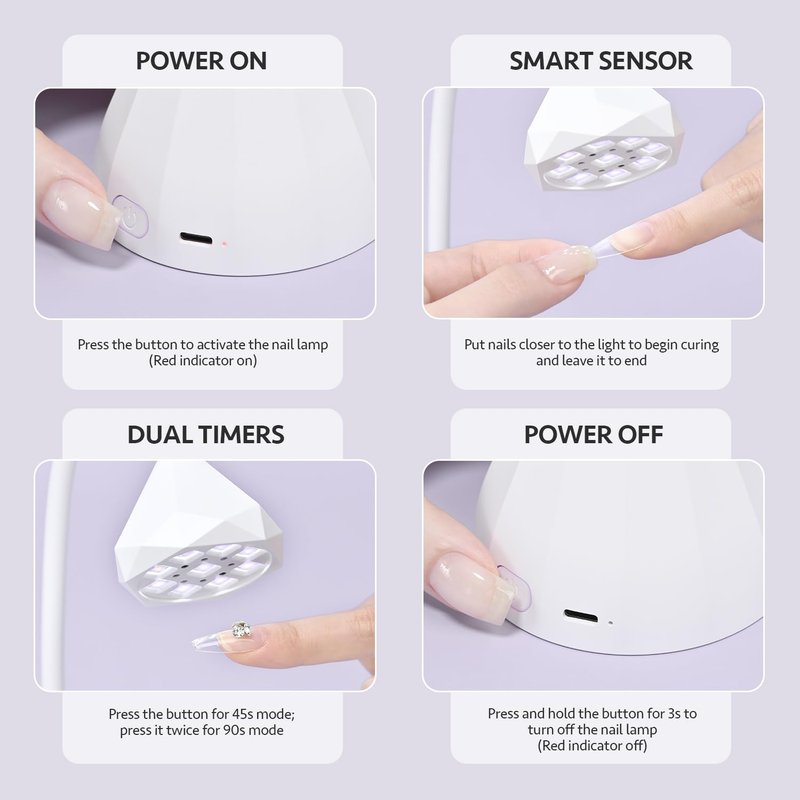 POWER ON

Press the button to activate the nail lamp (Red indicator on)

SMART SENSOR

Put nails closer to the light to begin curing and leave it to end

DUAL TIMERS

Press the button for 45s mode; press it twice for 90s mode

POWER OFF

Press and hold the button for 3s to turn off the nail lamp (Red indicator off)