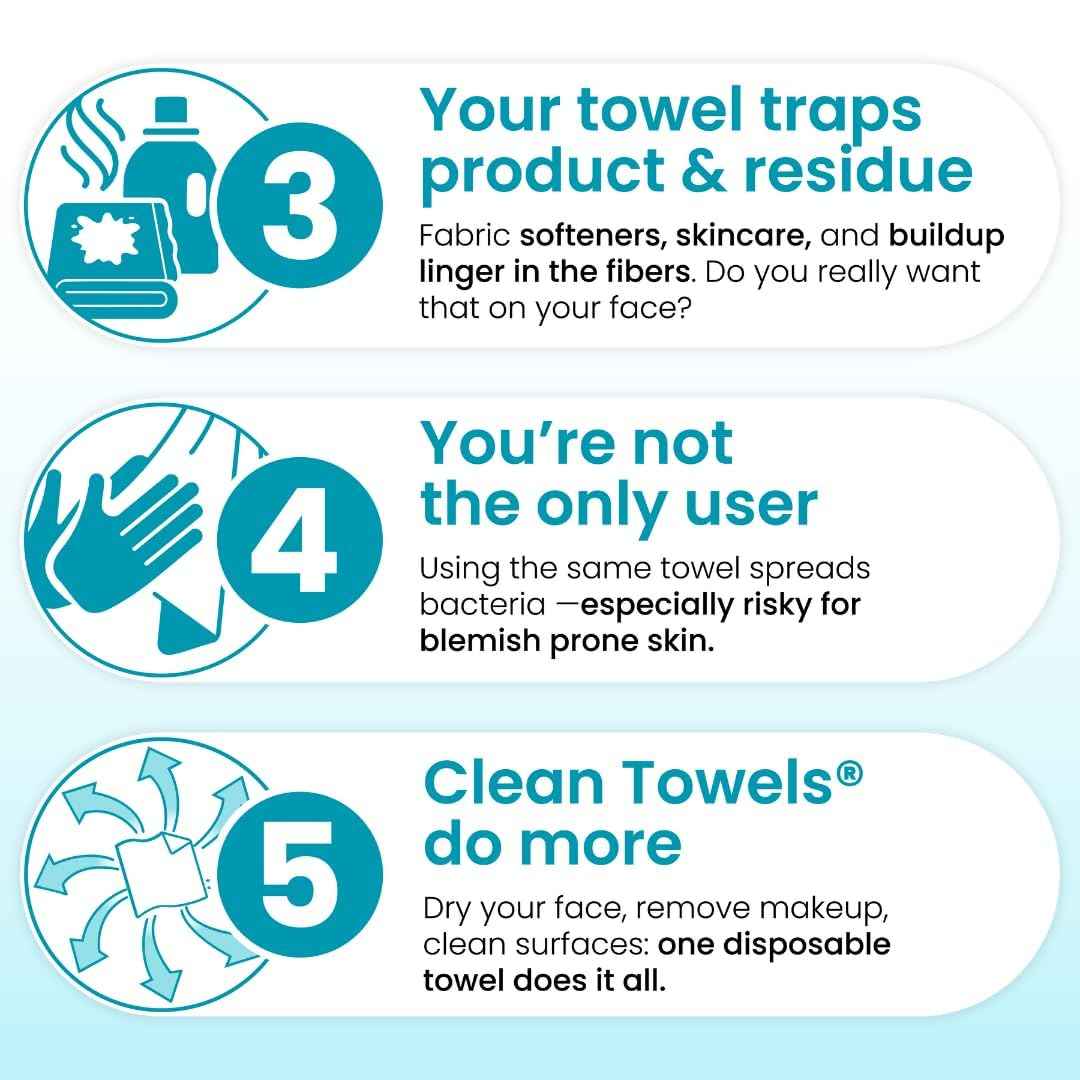 3

Your towel traps product & residue

Fabric softeners, skincare, and buildup linger in the fibers. Do you really want that on your face?

4

You're not the only user

Using the same towel spreads bacteria —especially risky for blemish prone skin.

5

Clean Towels® do more

Dry your face, remove makeup, clean surfaces: one disposable towel does it all.