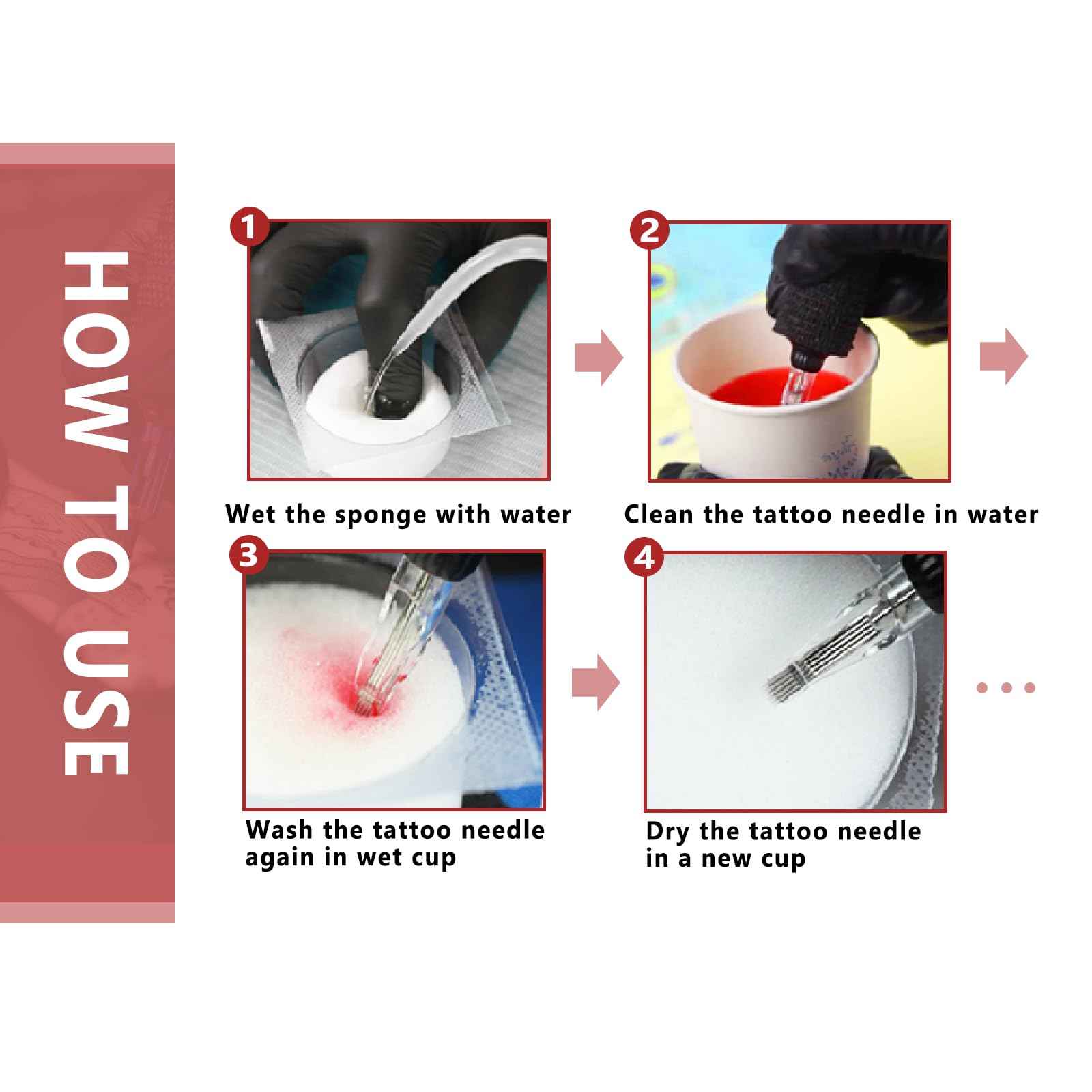 HOW TO USE

1

Wet the sponge with water

2

Clean the tattoo needle in water

3

Wash the tattoo needle again in wet cup

4

Dry the tattoo needle in a new cup

...