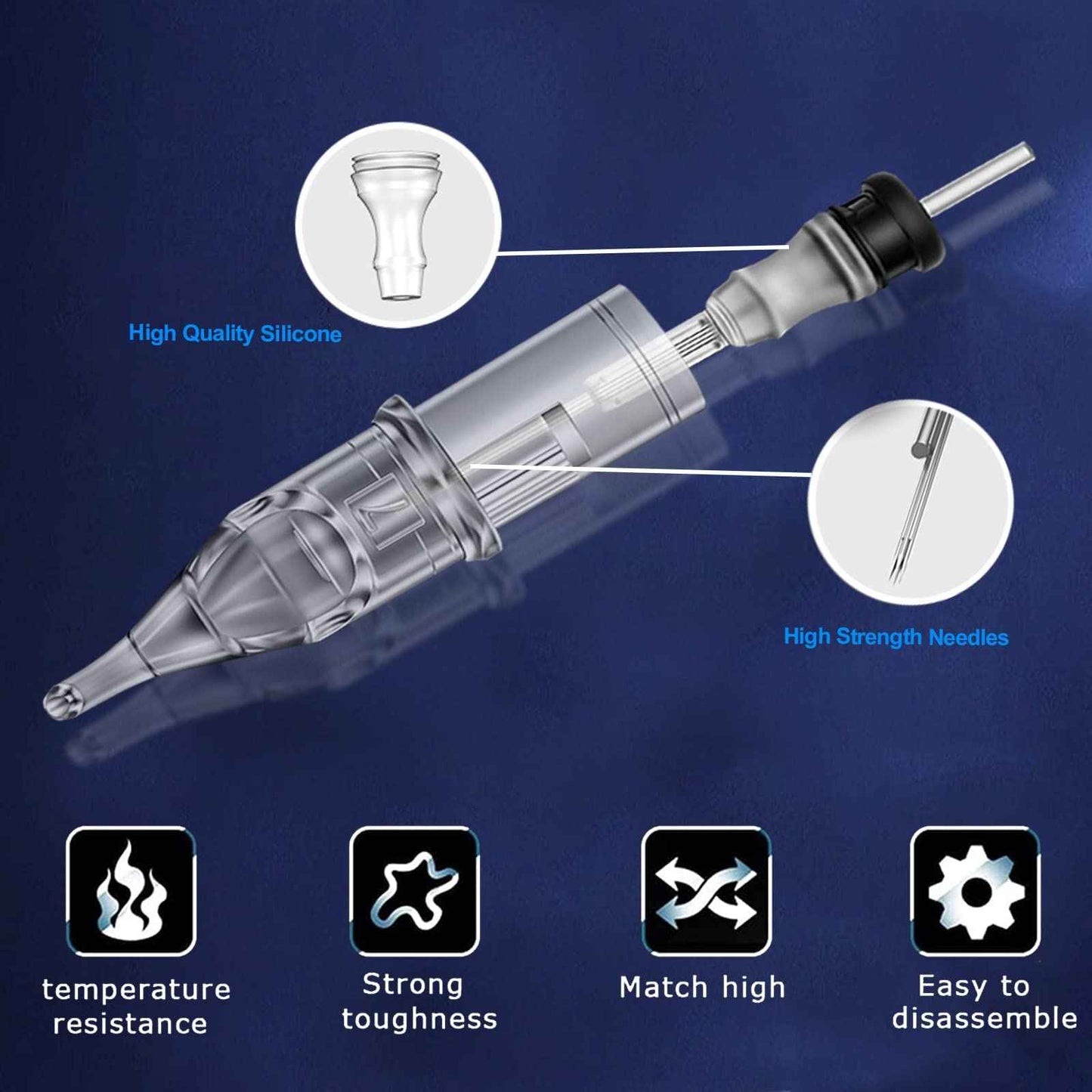 High Quality Silicone

High Strength Needles

temperature resistance

Strong toughness

Match high

Easy to disassemble