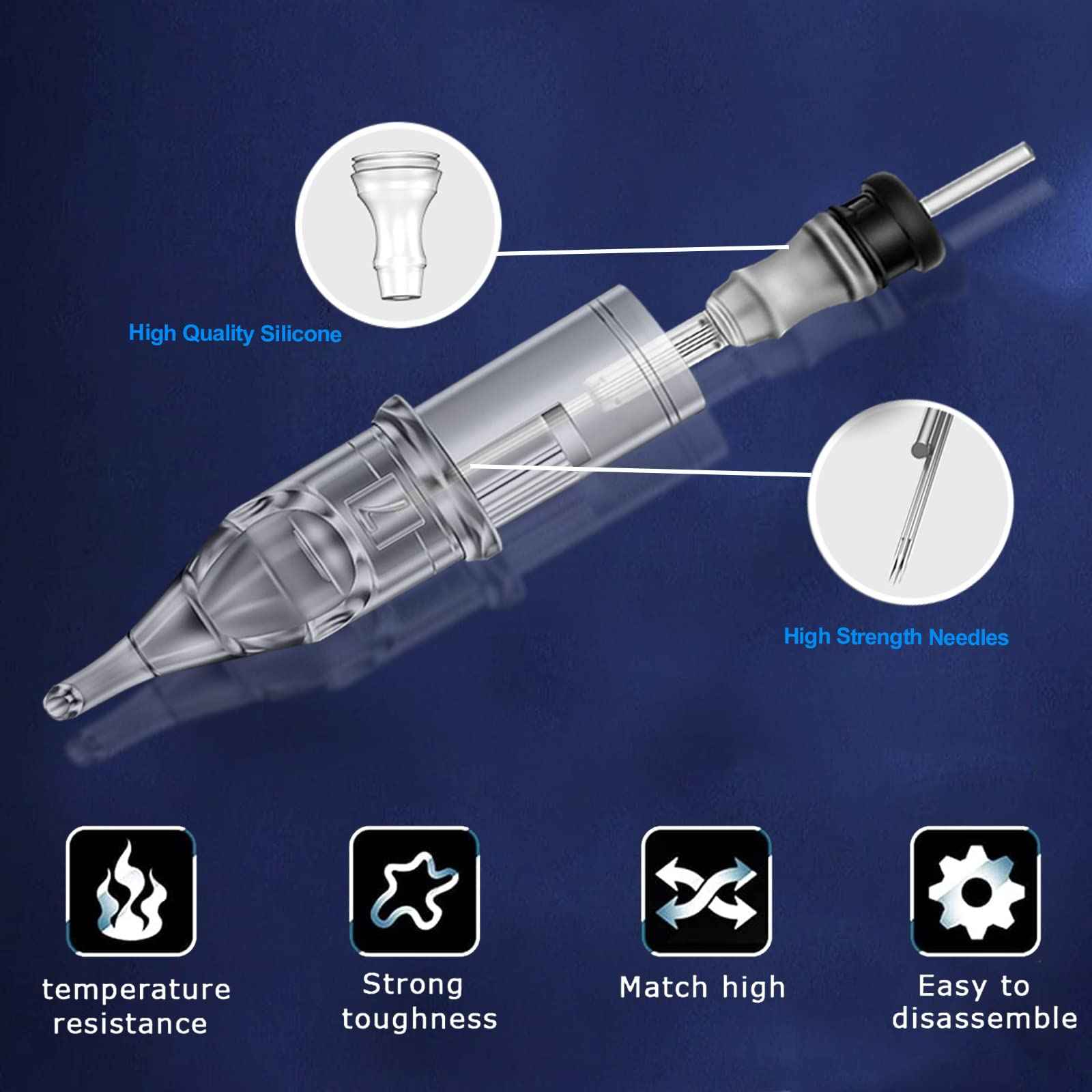 High Quality Silicone

High Strength Needles

temperature resistance

Strong toughness

Match high

Easy to disassemble