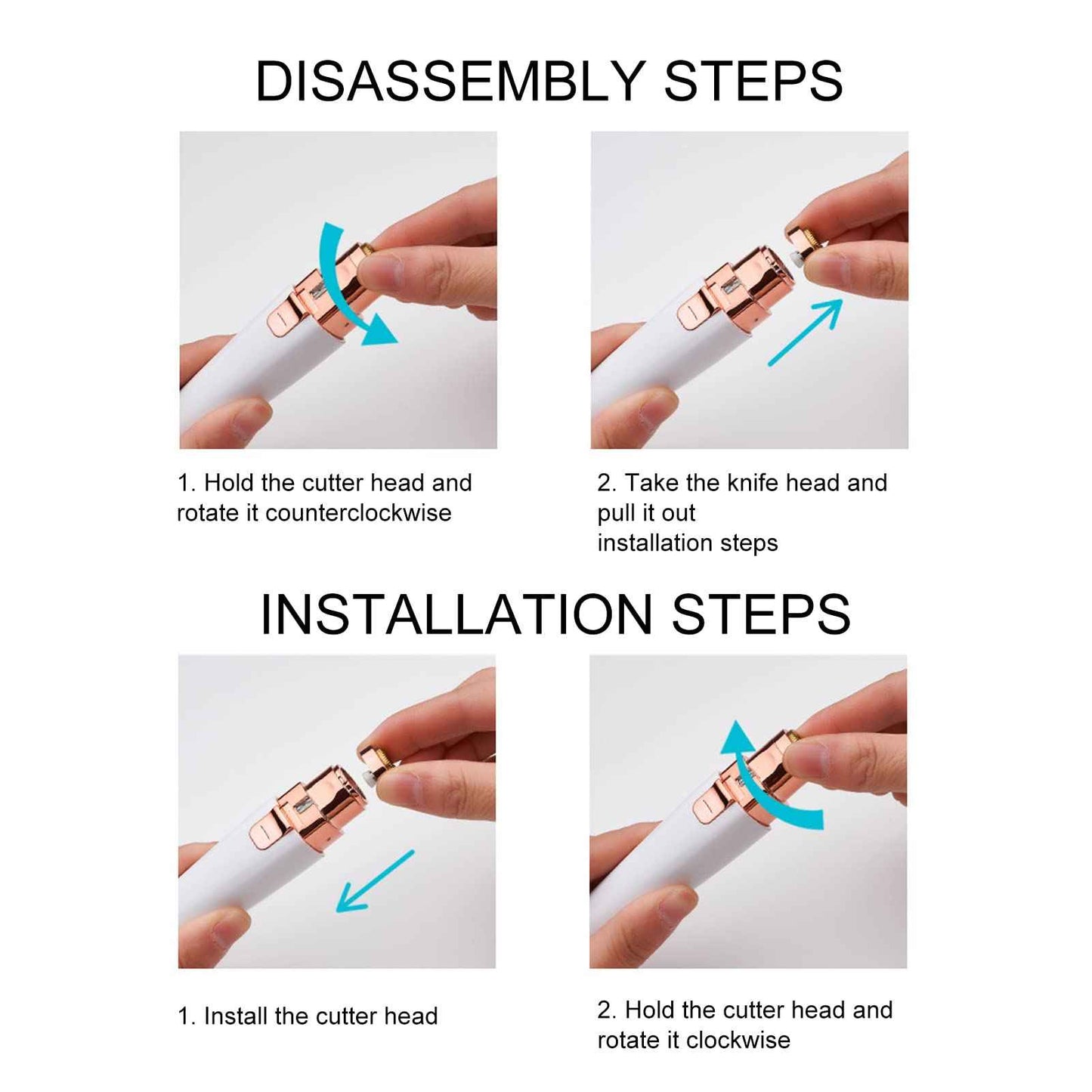 DISASSEMBLY STEPS

1. Hold the cutter head and rotate it counterclockwise

2. Take the knife head and pull it out
installation steps

INSTALLATION STEPS

1. Install the cutter head

2. Hold the cutter head and rotate it clockwise