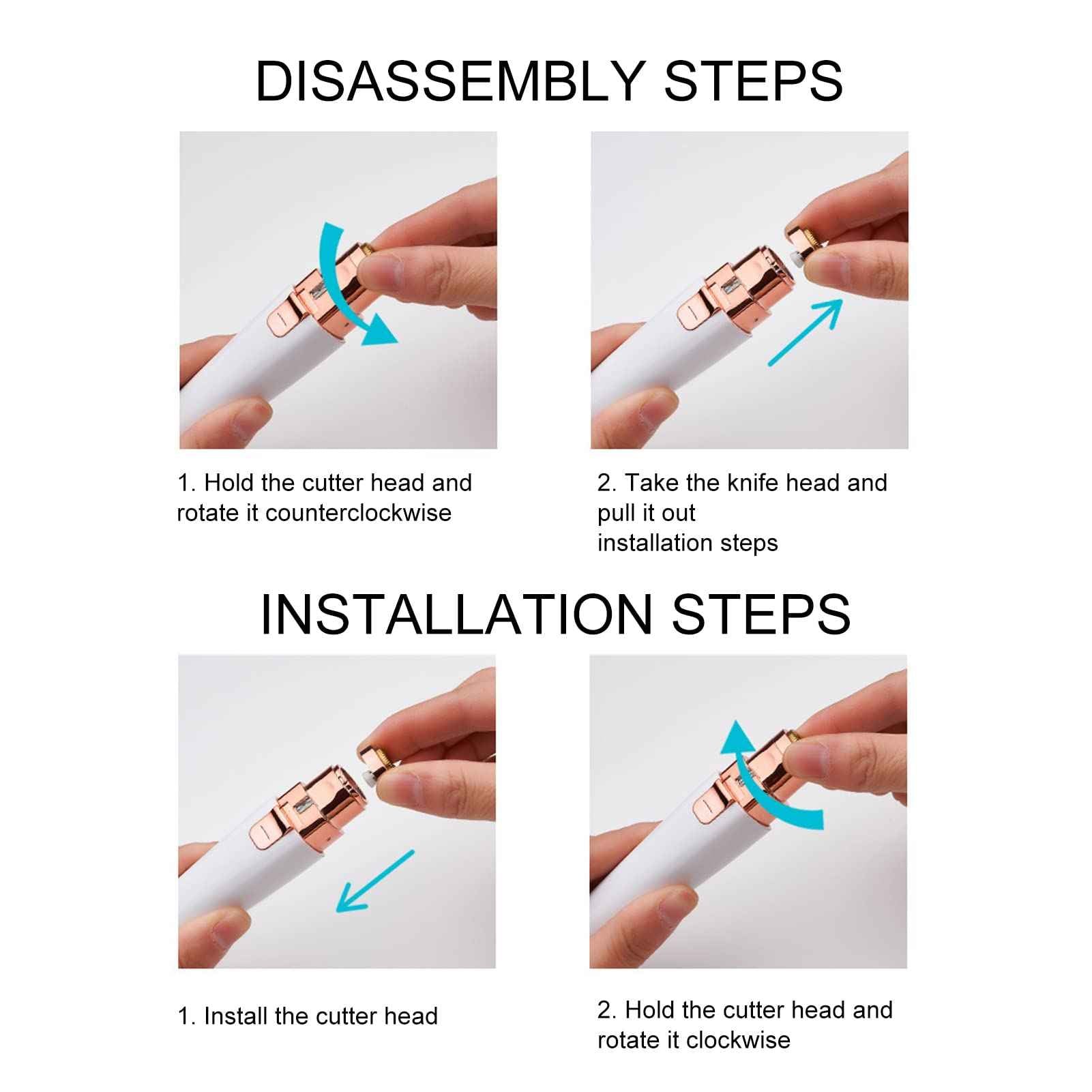 DISASSEMBLY STEPS

1. Hold the cutter head and rotate it counterclockwise

2. Take the knife head and pull it out
installation steps

INSTALLATION STEPS

1. Install the cutter head

2. Hold the cutter head and rotate it clockwise