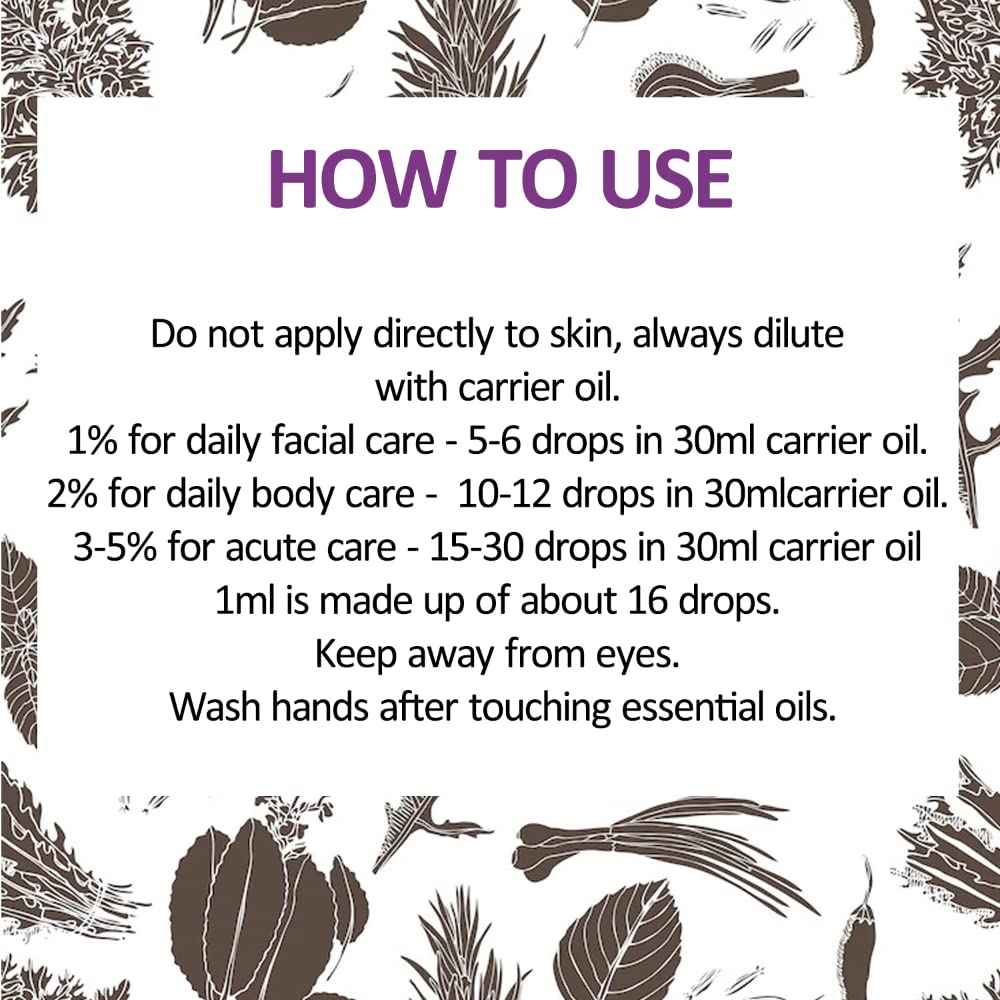 HOW TO USE

Do not apply directly to skin, always dilute with carrier oil.
1% for daily facial care - 5-6 drops in 30ml carrier oil.
2% for daily body care - 10-12 drops in 30mlcarrier oil.
3-5% for acute care - 15-30 drops in 30ml carrier oil
1ml is made up of about 16 drops.
Keep away from eyes.
Wash hands after touching essential oils.