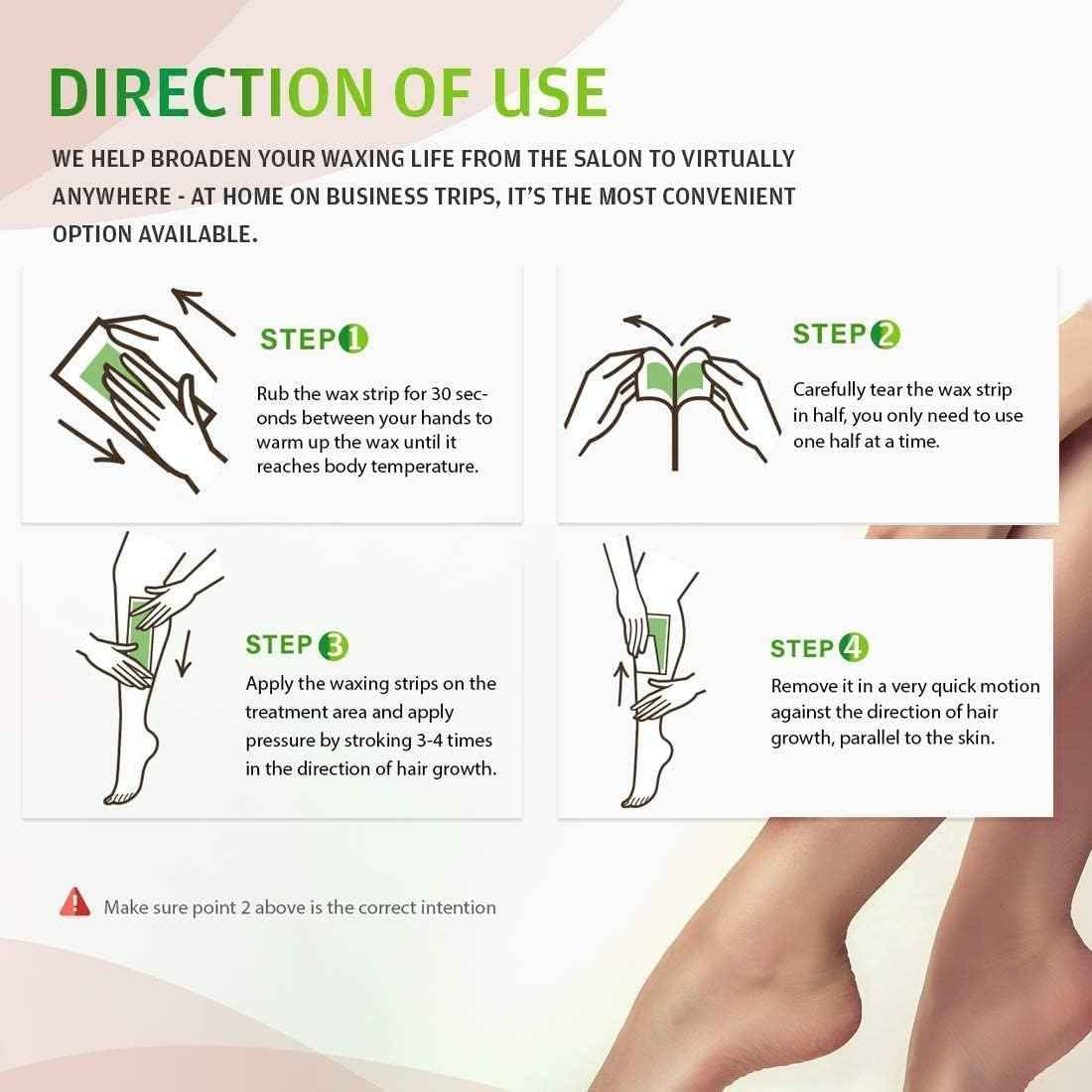 DIRECTION OF USE

WE HELP BROADEN YOUR WAXING LIFE FROM THE SALON TO VIRTUALLY ANYWHERE - AT HOME ON BUSINESS TRIPS, IT'S THE MOST CONVENIENT OPTION AVAILABLE.

STEP 1

Rub the wax strip for 30 seconds between your hands to warm up the wax until it reaches body temperature.

STEP 2

Carefully tear the wax strip in half, you only need to use one half at a time.

STEP 3

Apply the waxing strips on the treatment area and apply pressure by stroking 3-4 times in the direction of hair growth.

STEP 4

Remove it in a very quick motion against the direction of hair growth, parallel to the skin.

Make sure point 2 above is the correct intention