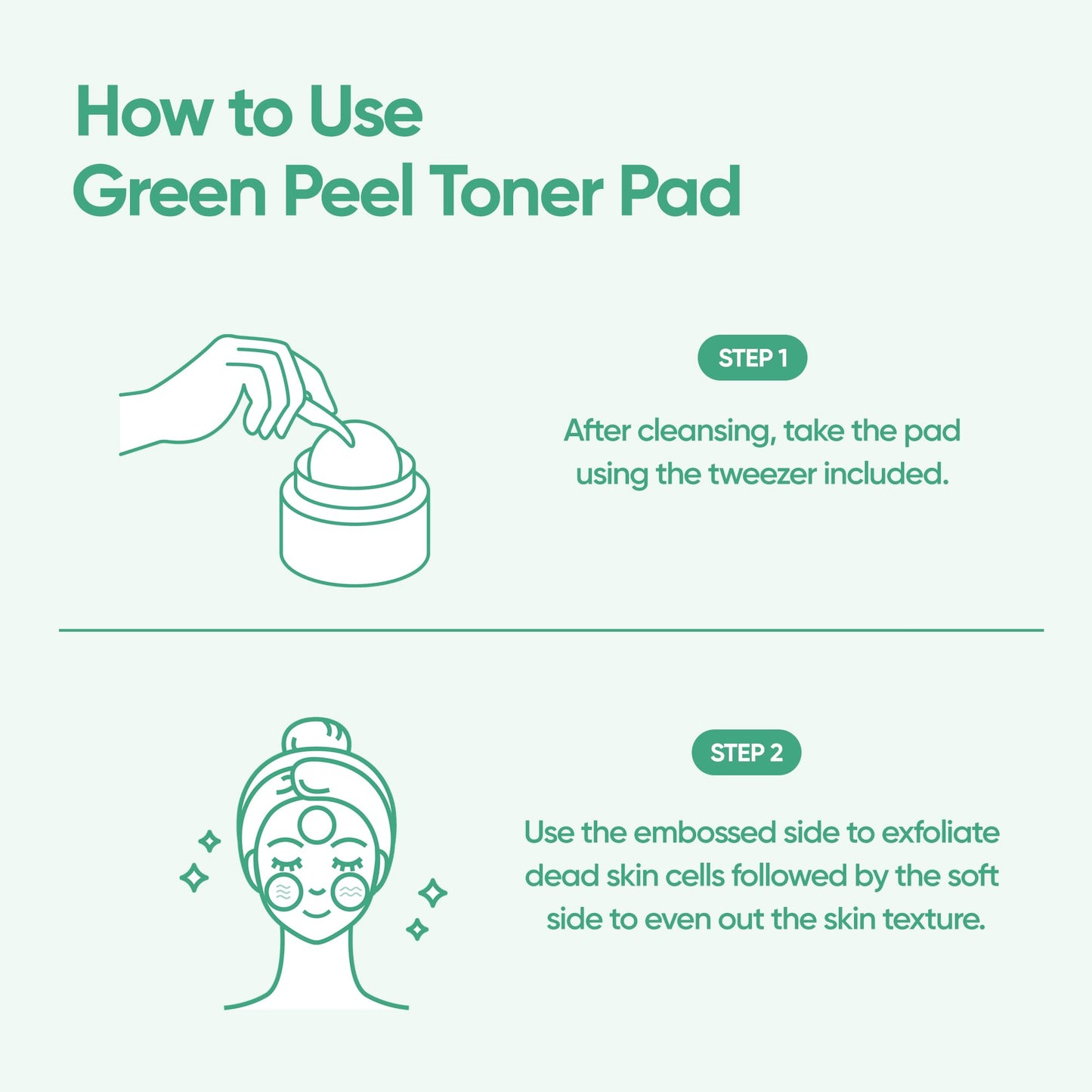 How to Use
Green Peel Toner Pad

STEP 1

After cleansing, take the pad using the tweezer included.

STEP 2

Use the embossed side to exfoliate dead skin cells followed by the soft side to even out the skin texture.